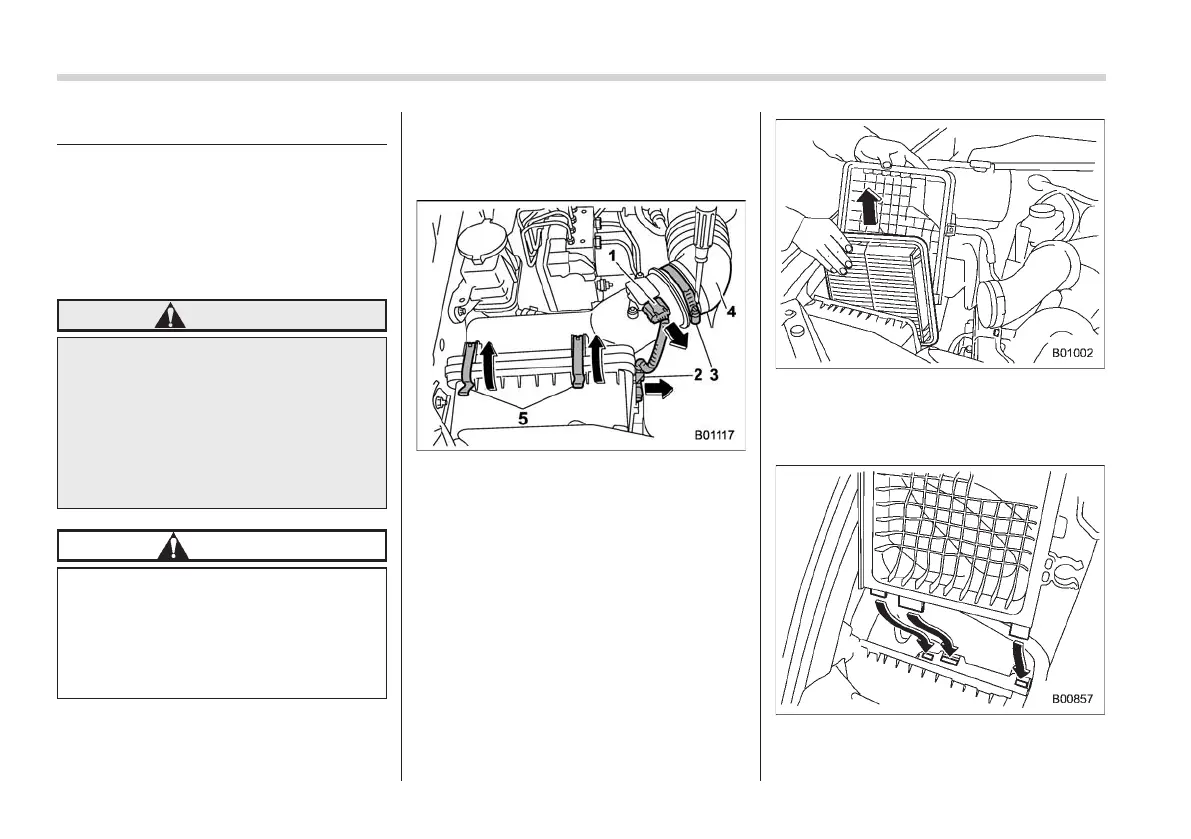 1
4
2 3
5
B01117

B01002

B00857