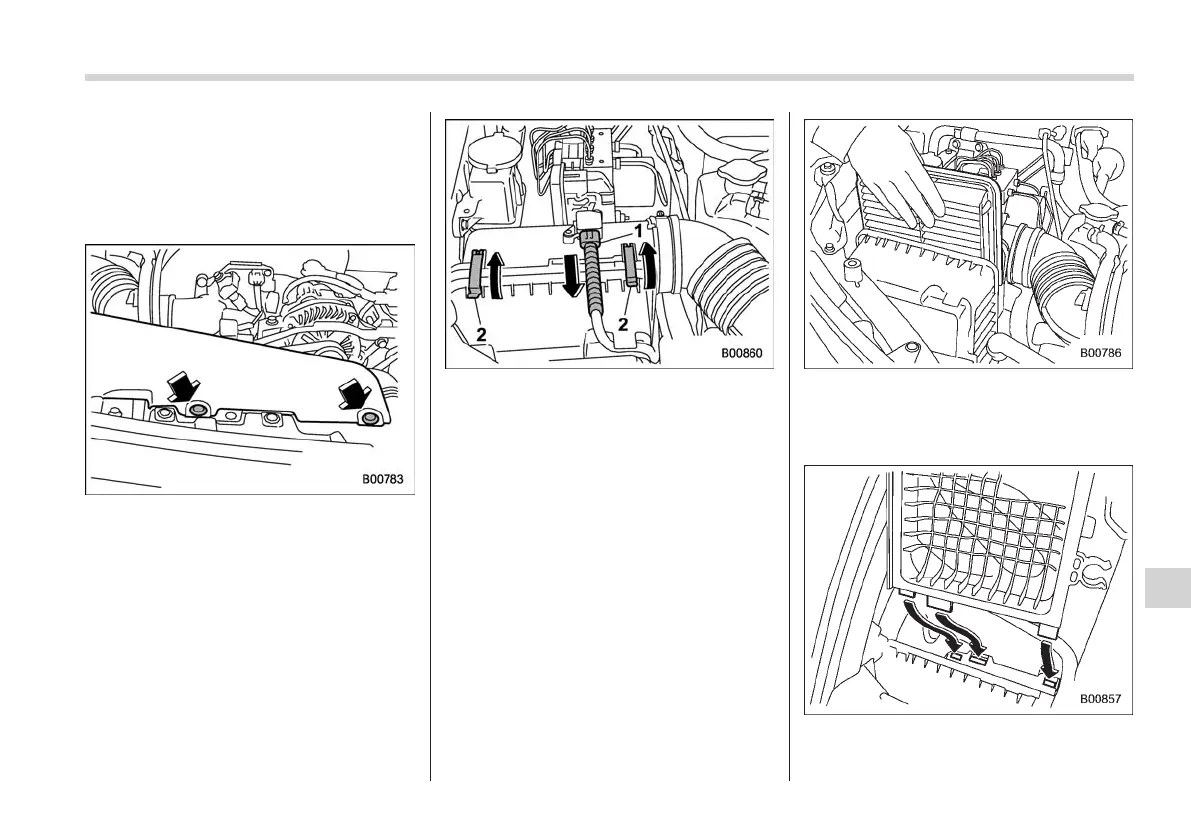 B00783

1
2
2
B00860

B00786

B00857