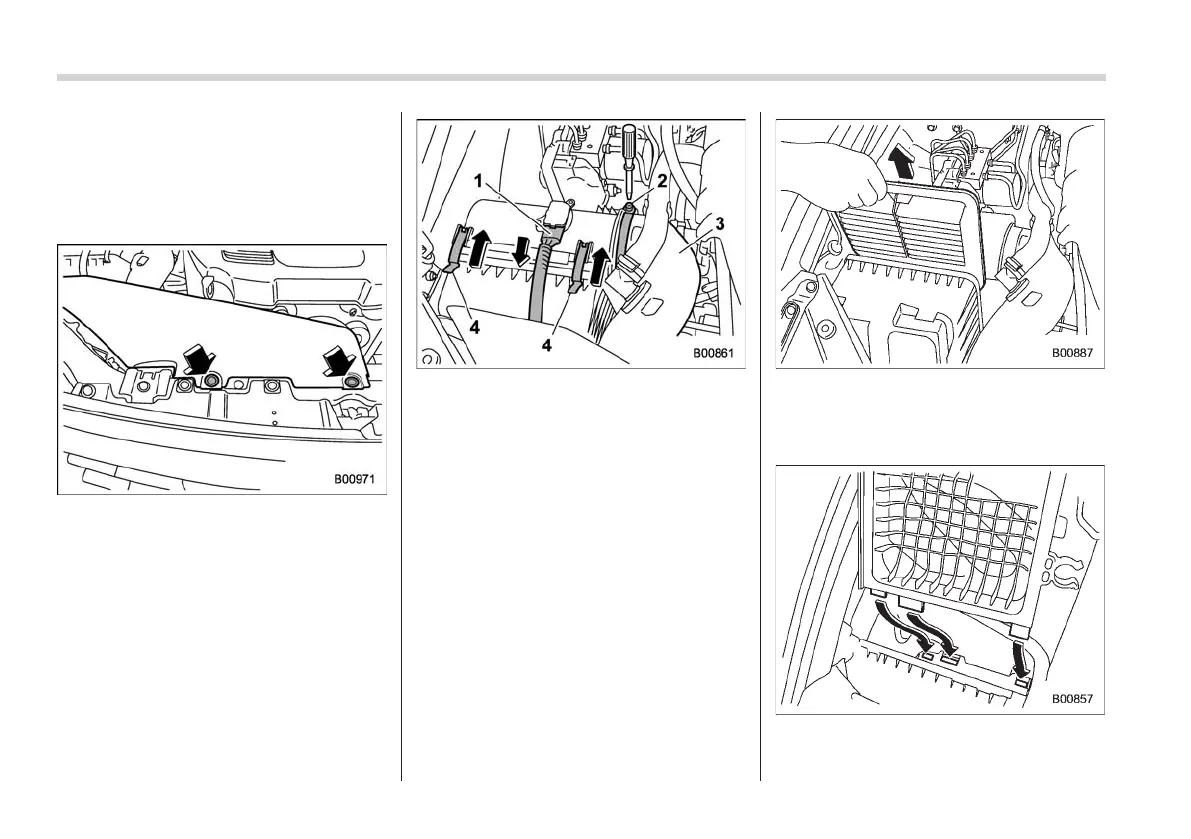 B00971

1
2
3
4
4
B00861

B00887

B00857