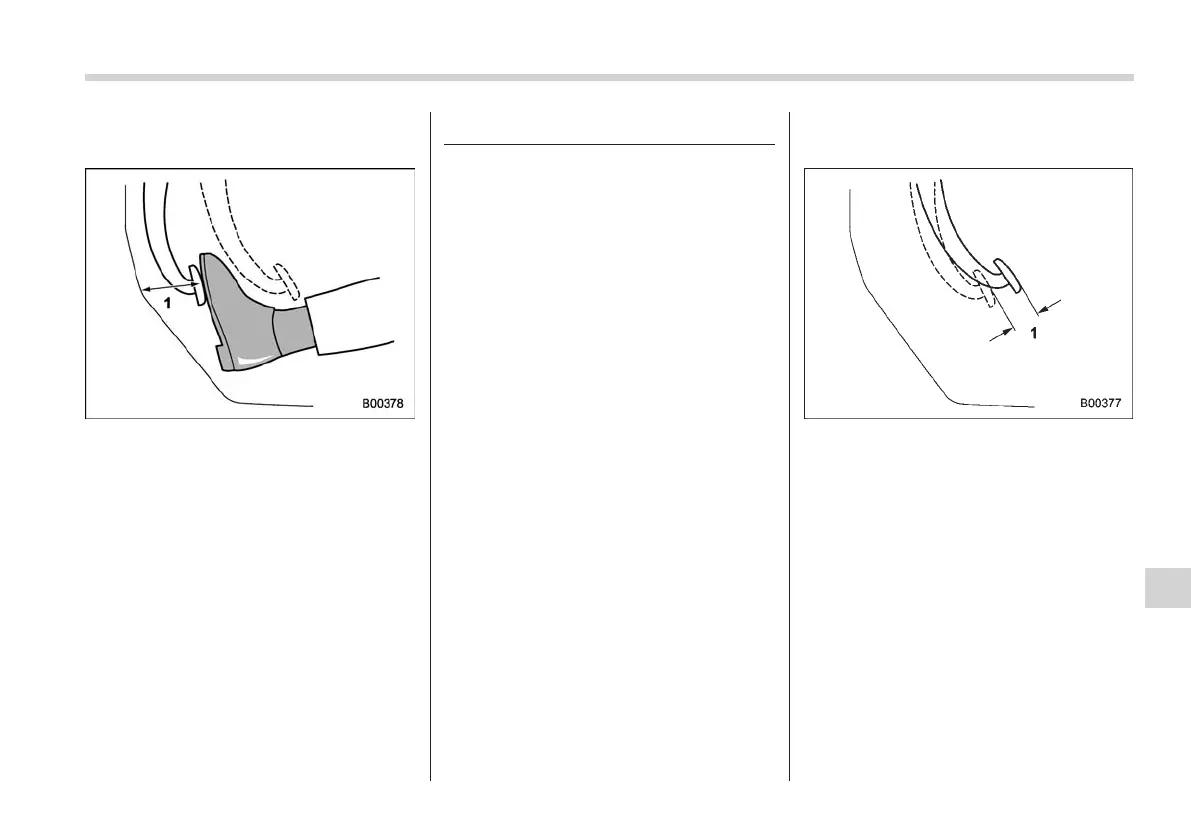 1

B00378

1

B00377