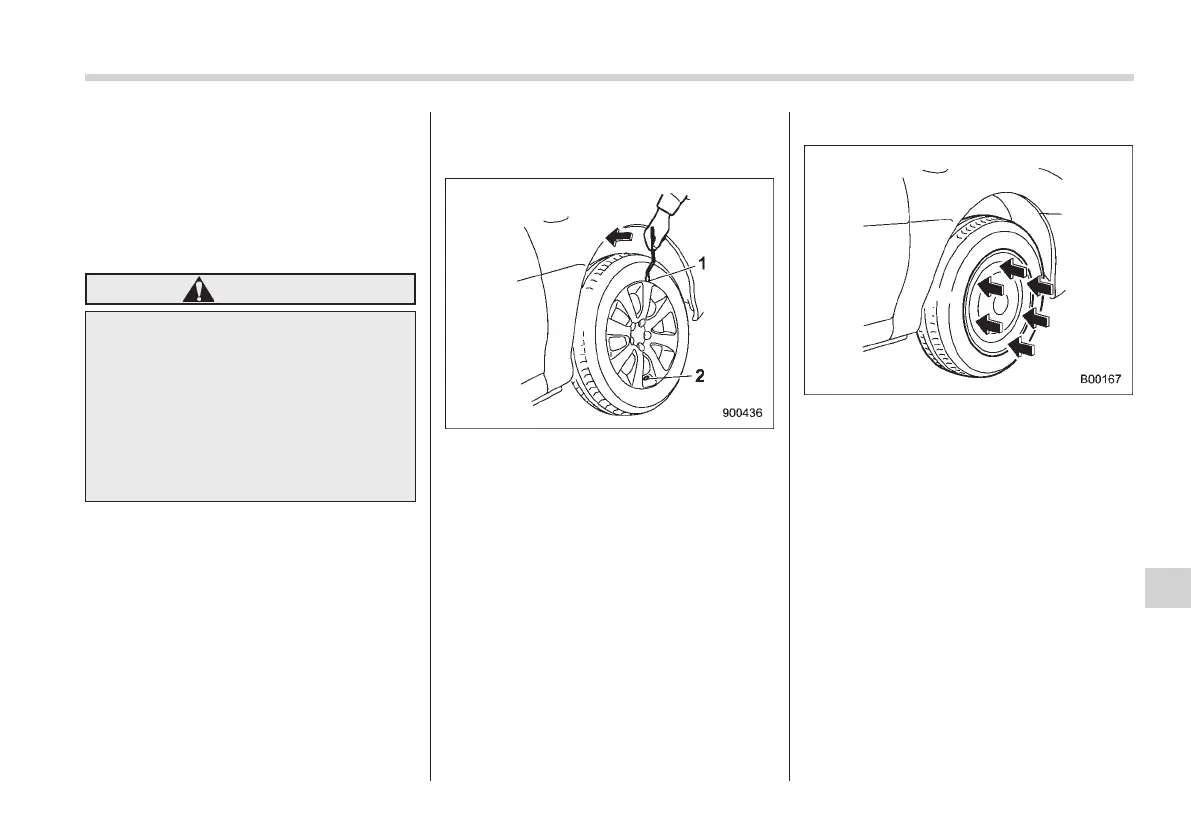 1
2
900436

B00167