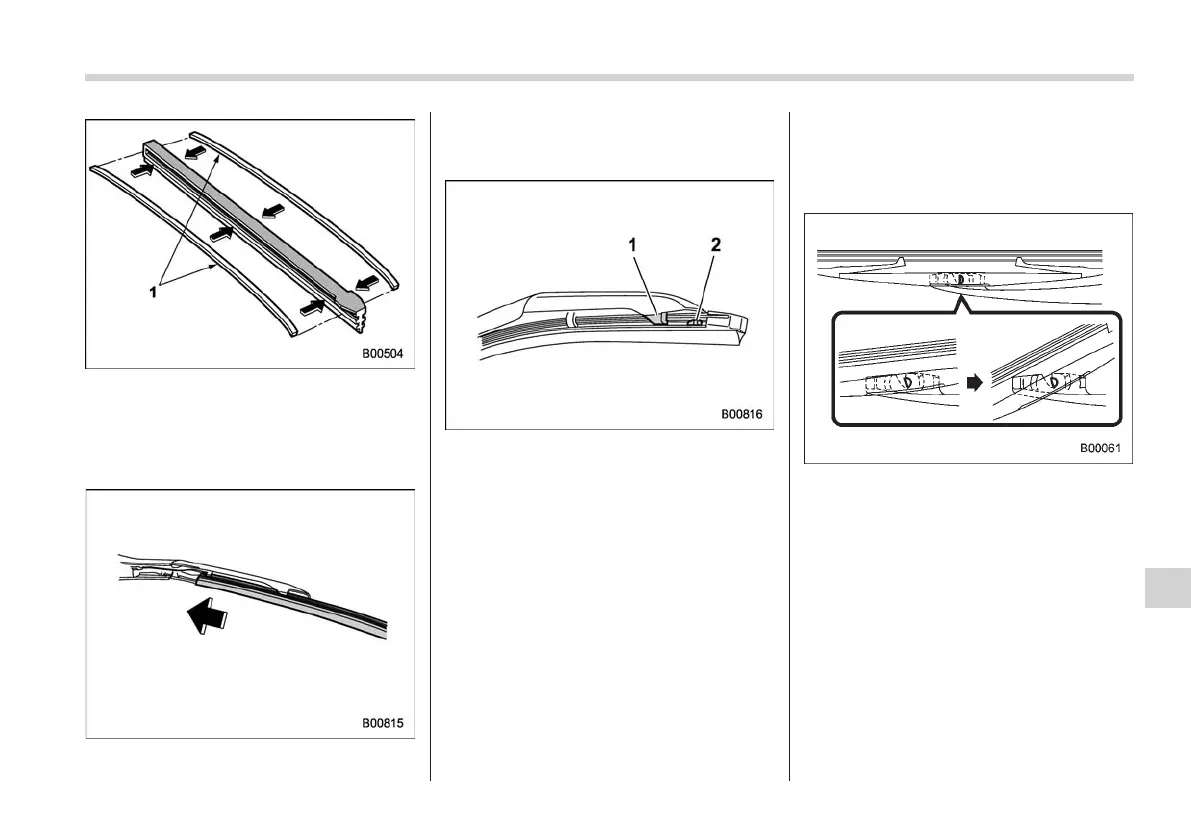 1

B00504

B00815

1 2

B00816

B00061