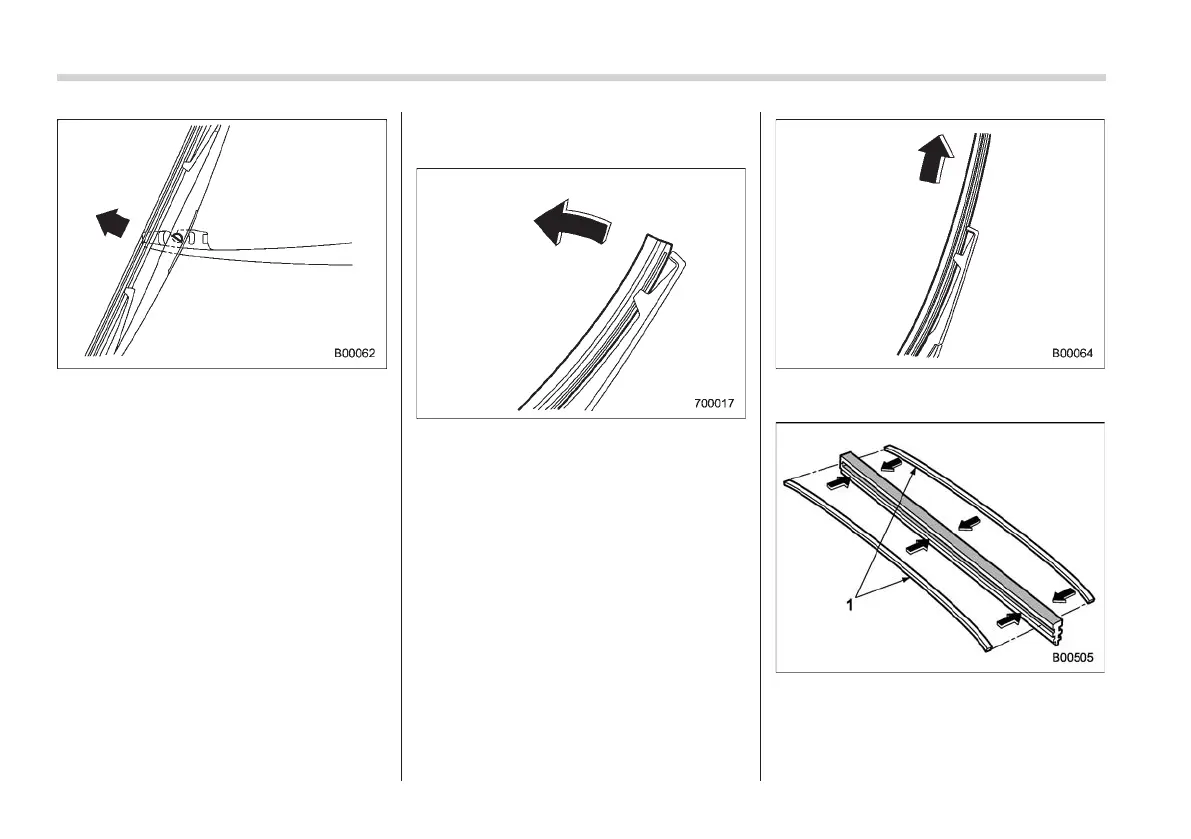 B00062

700017

B00064

1

B00505