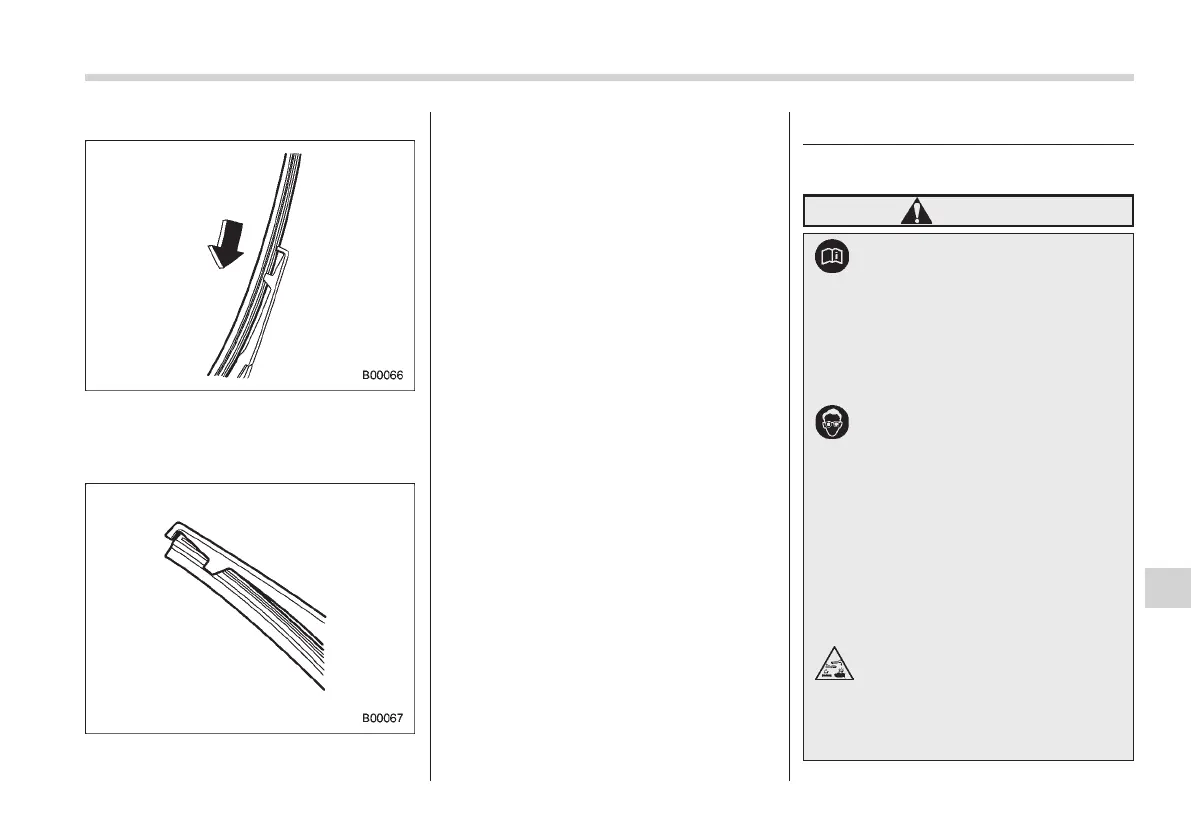 B00066

B00067