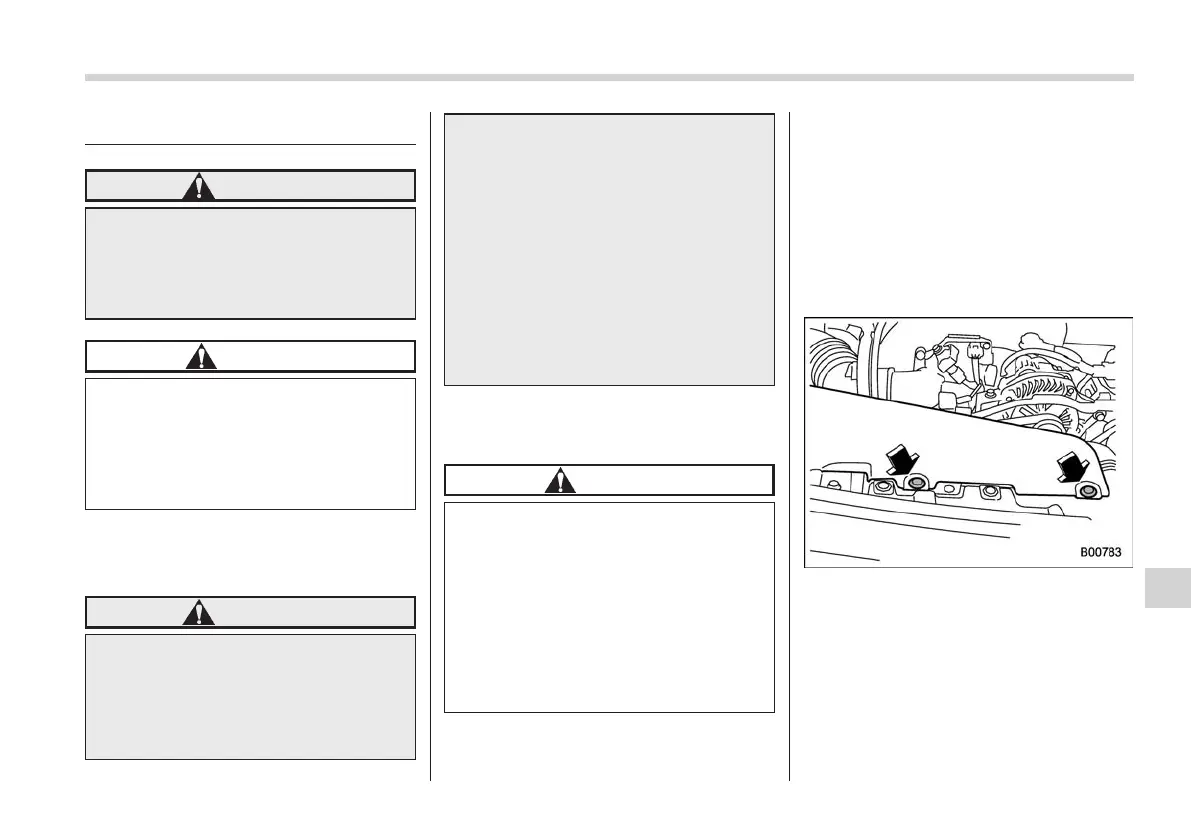 B00783