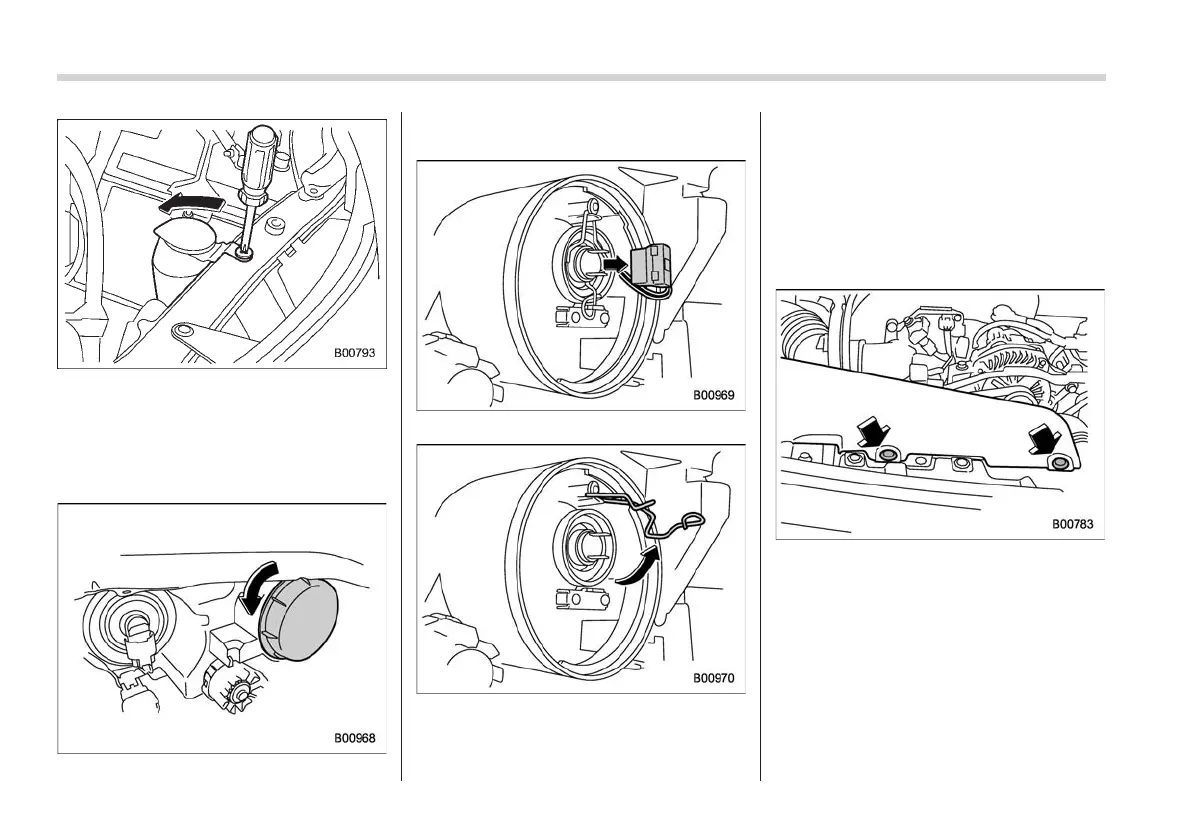 B00793

B00968

B00969

B00970

B00783