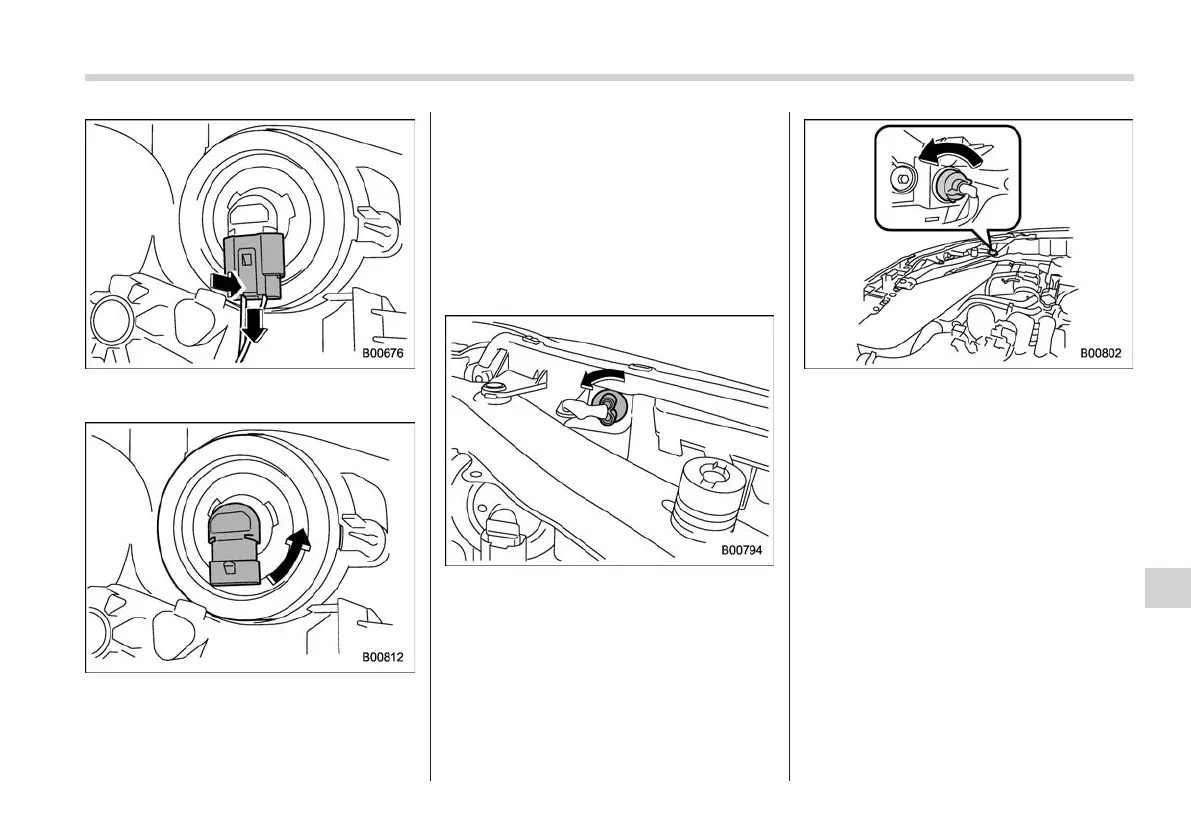 B00676

B00812

B00794

B00802