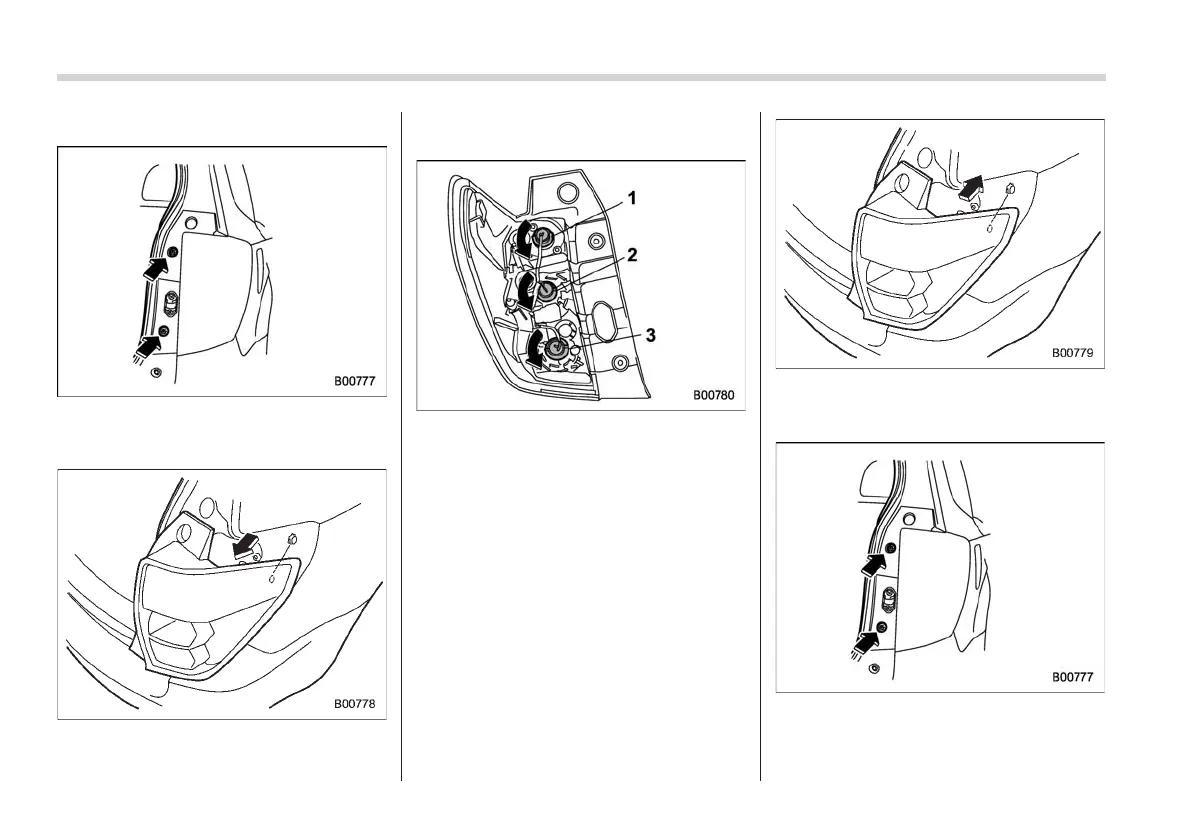 B00777

B00778

1
2
3
B00780

B00779

B00777