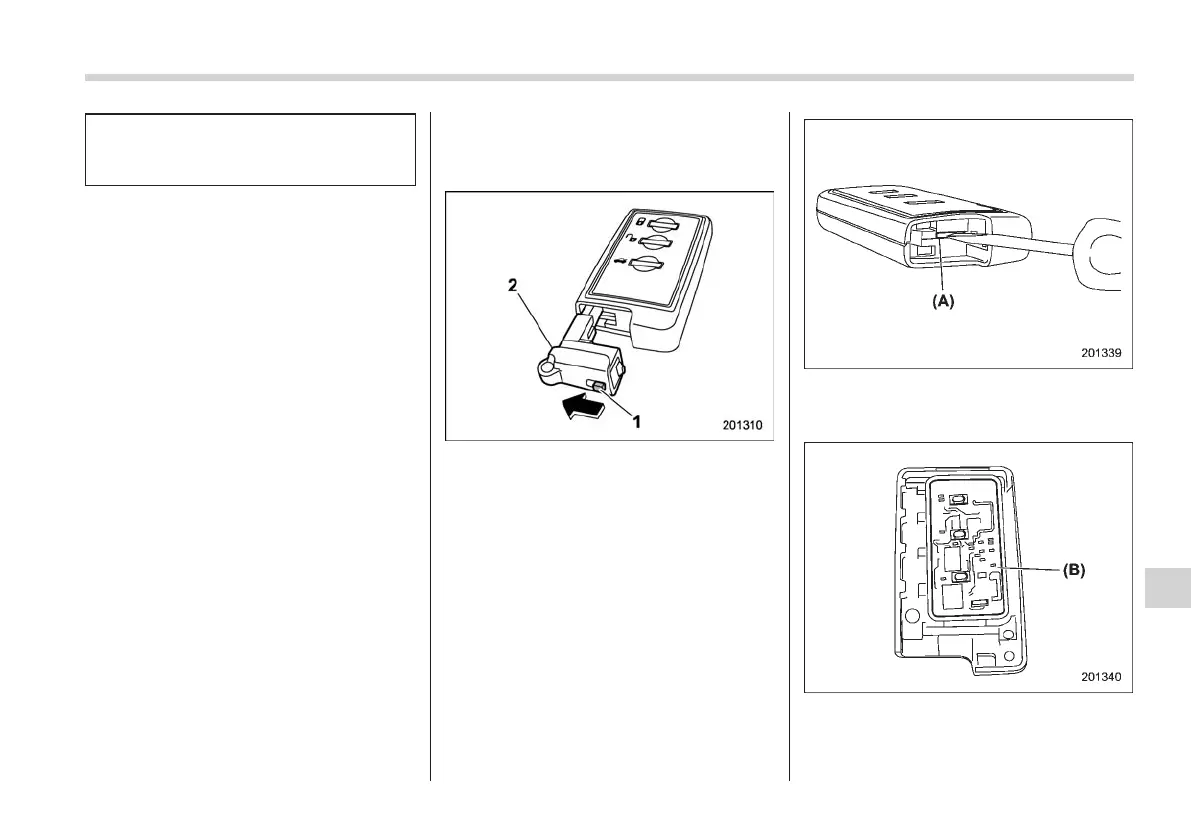 2

1

201310

(A)

201339

(B)

201340