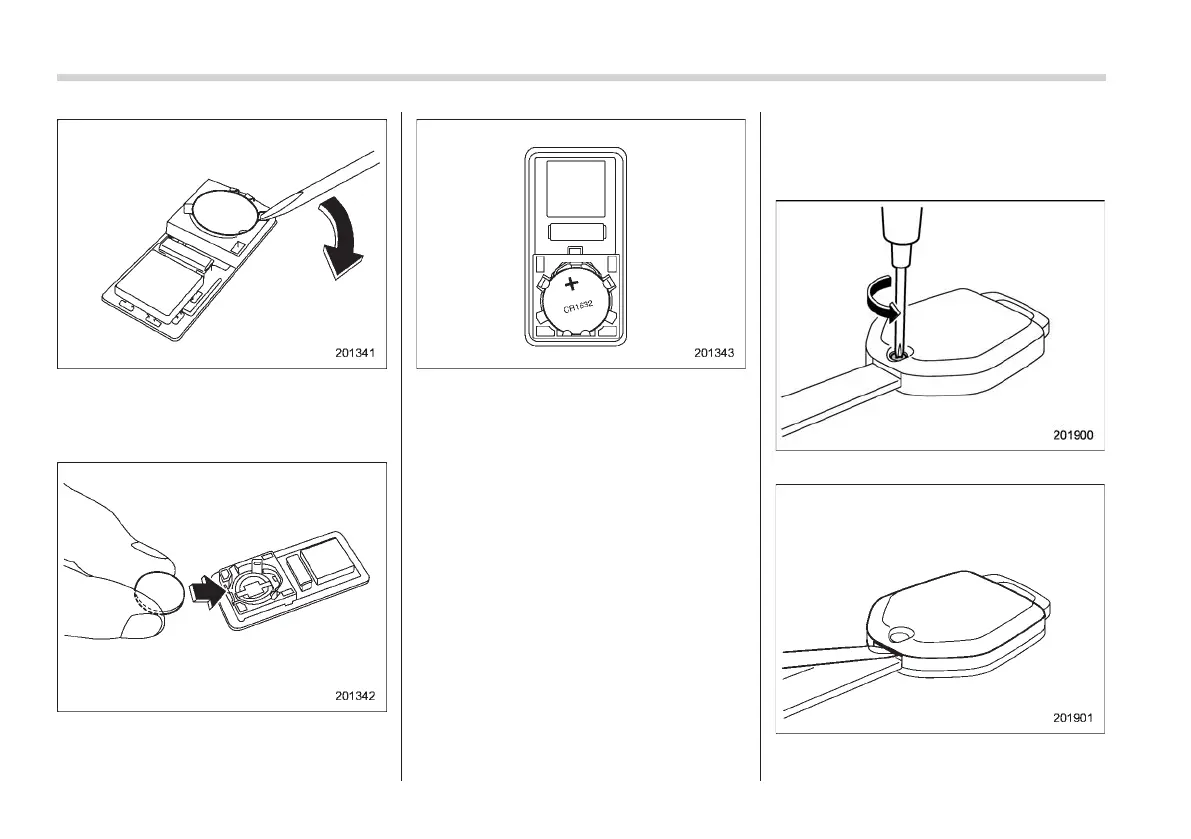 201341

201342

+
CR1632

201343

201900

201901