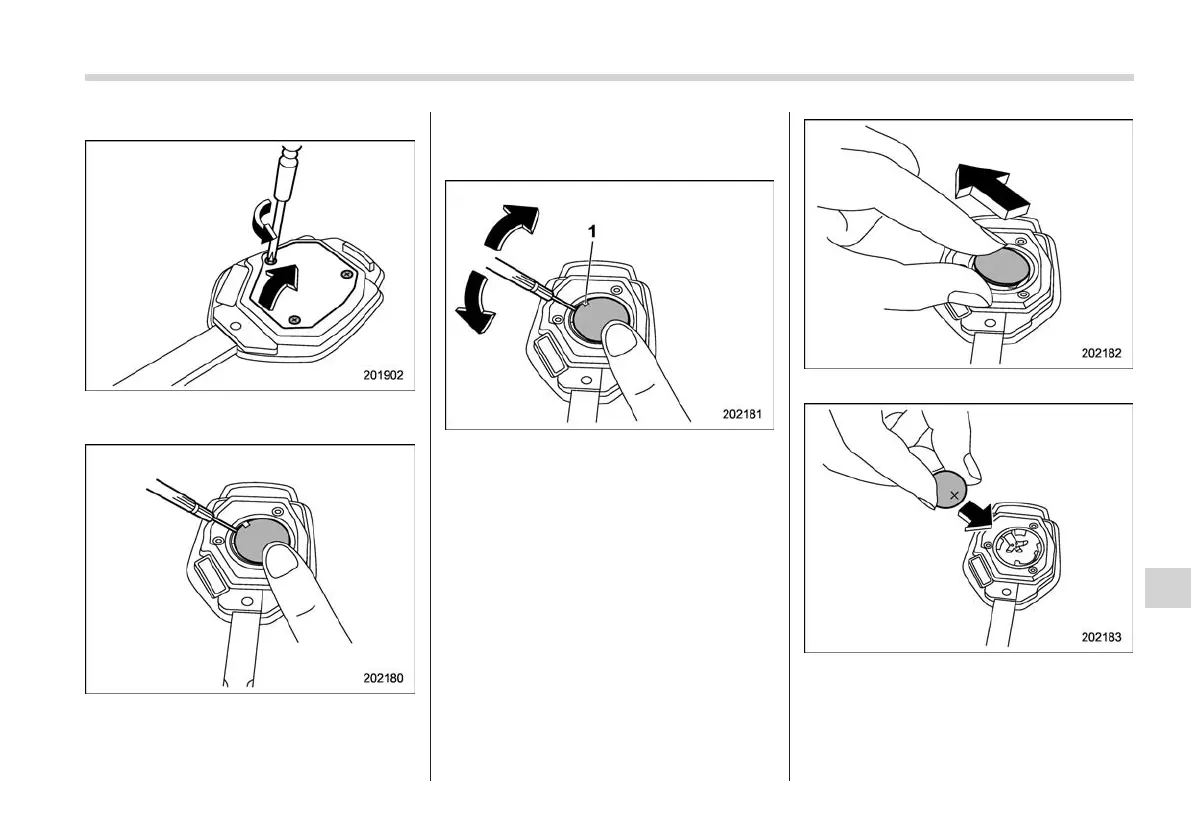 201902

202180

1

202181

202182

202183