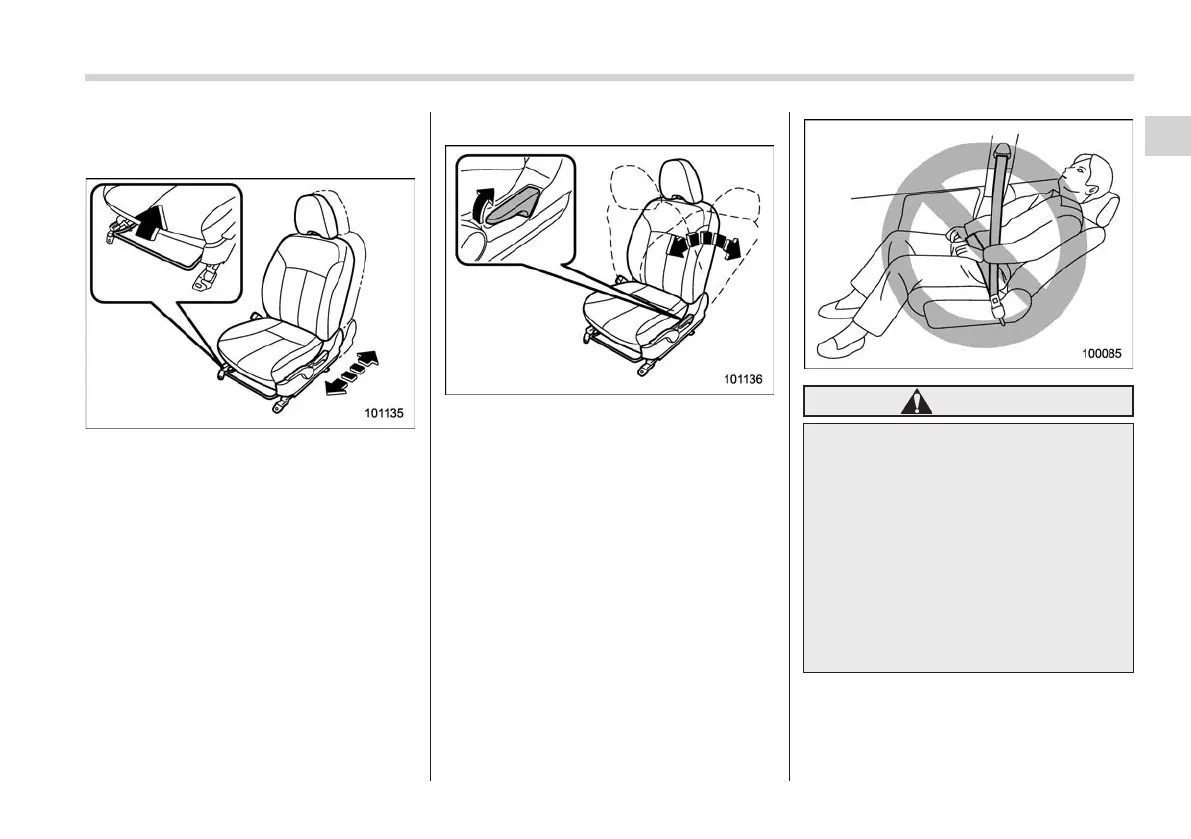 101135

101136

100085