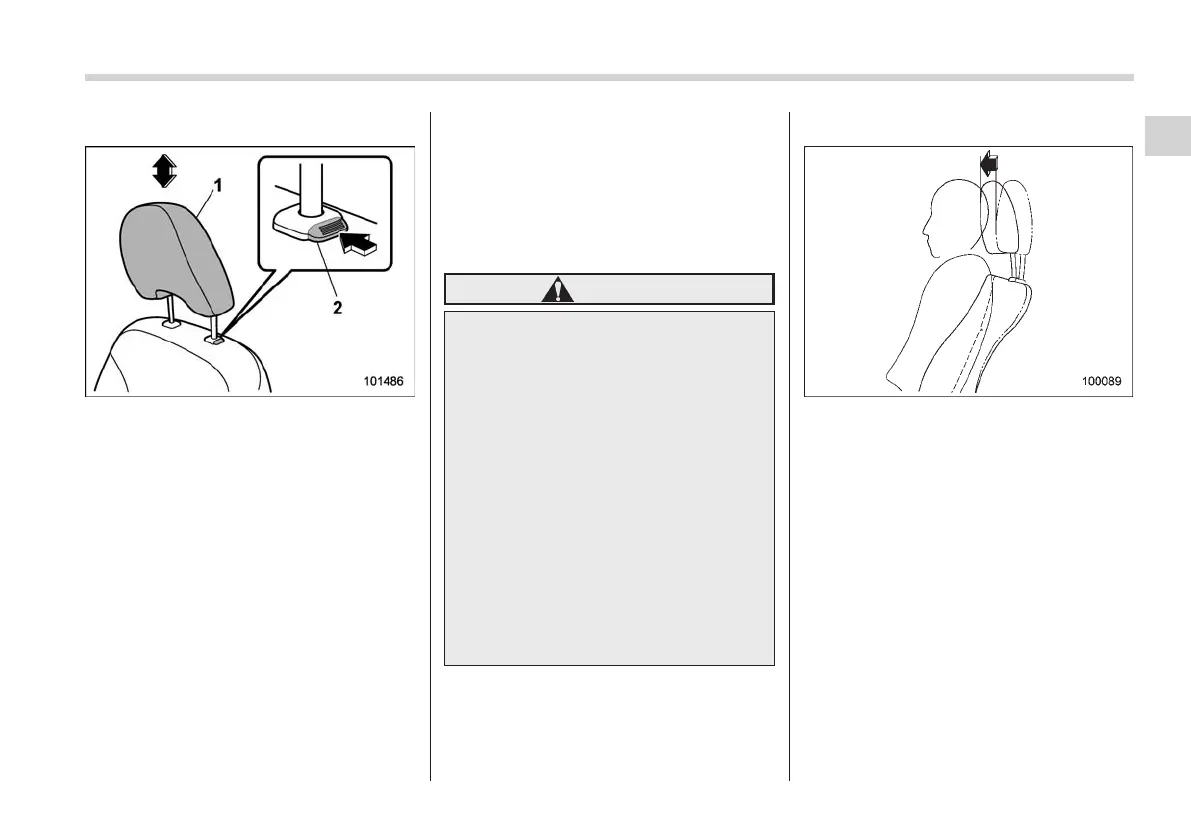 1

2

101486

100089