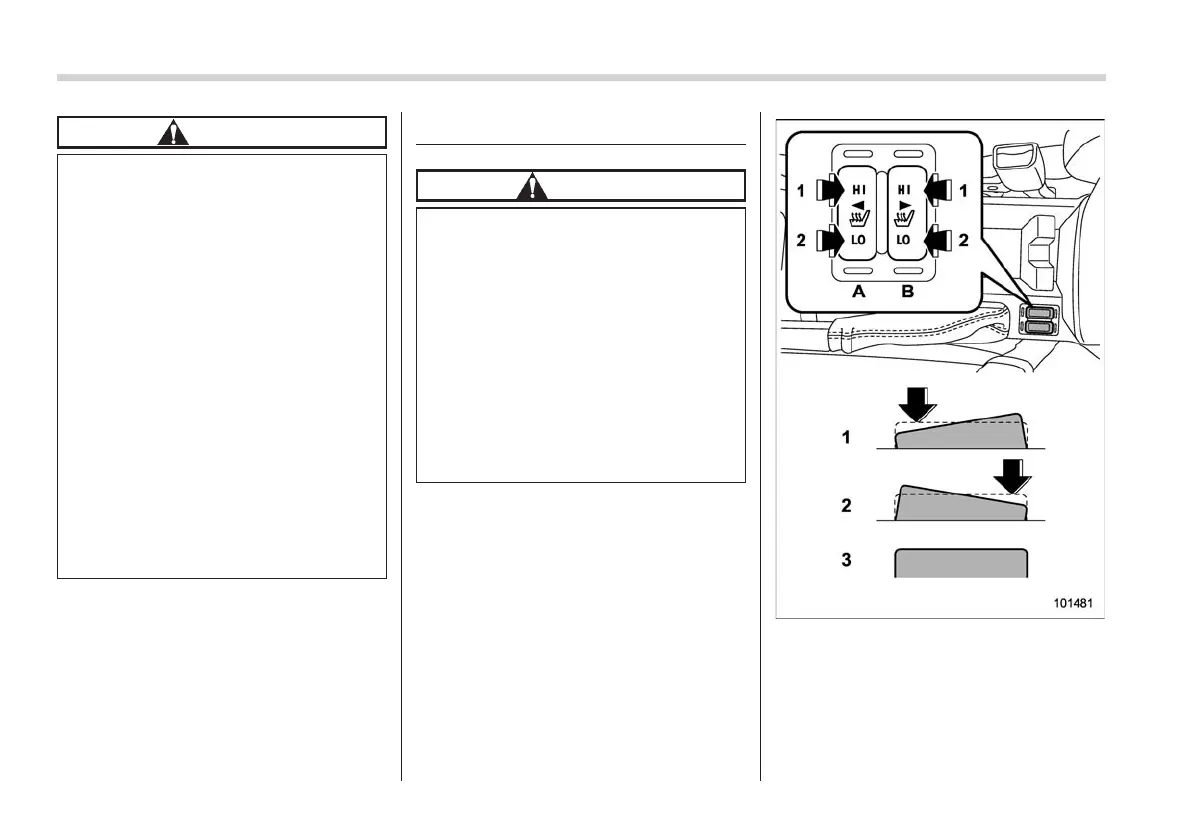 1
HI
LO
2
HI
LO
1
2
A
B
1
2
3
101481