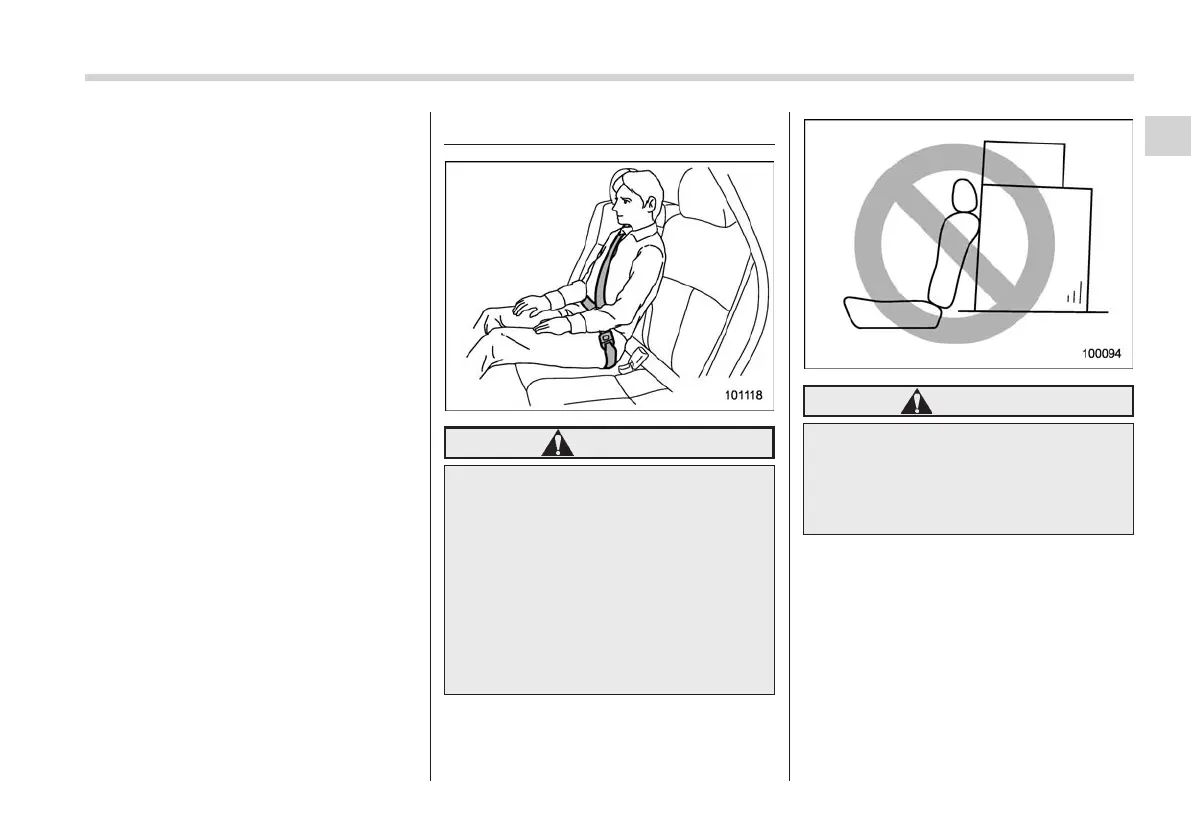 101118

100094