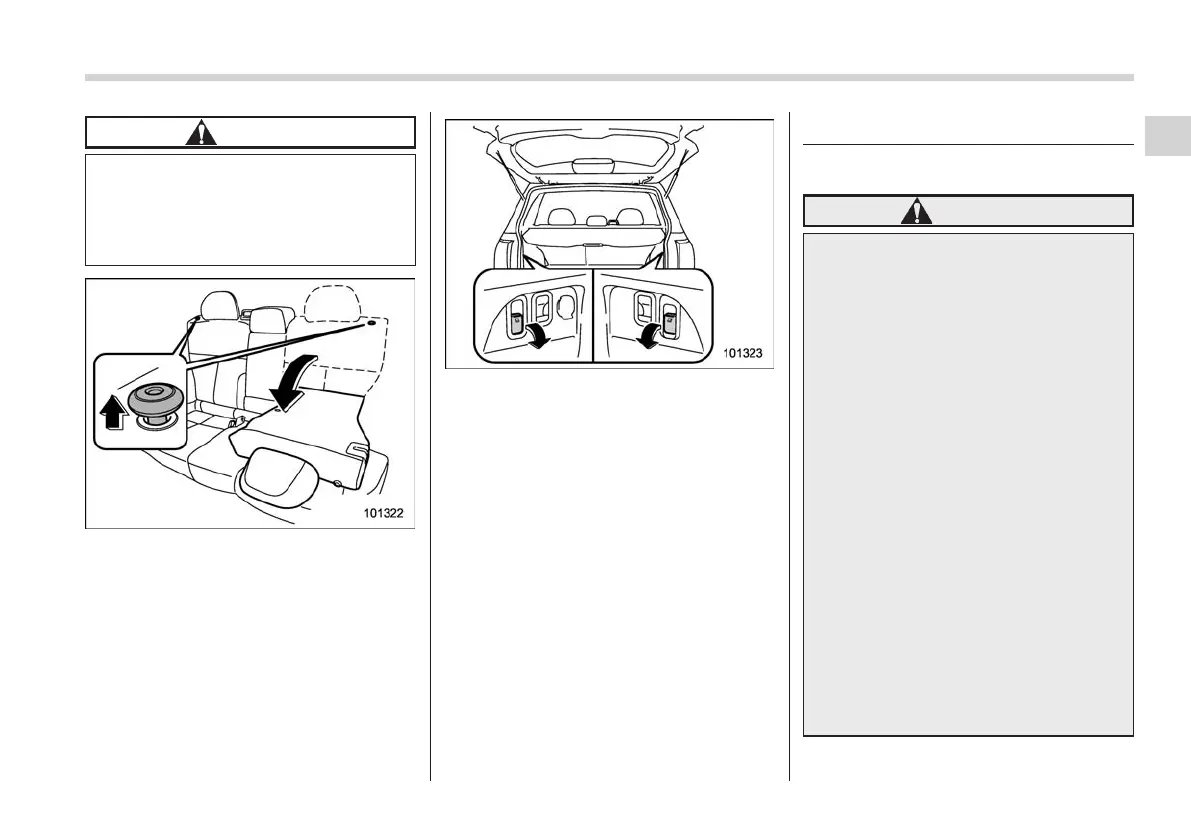 101322

101323