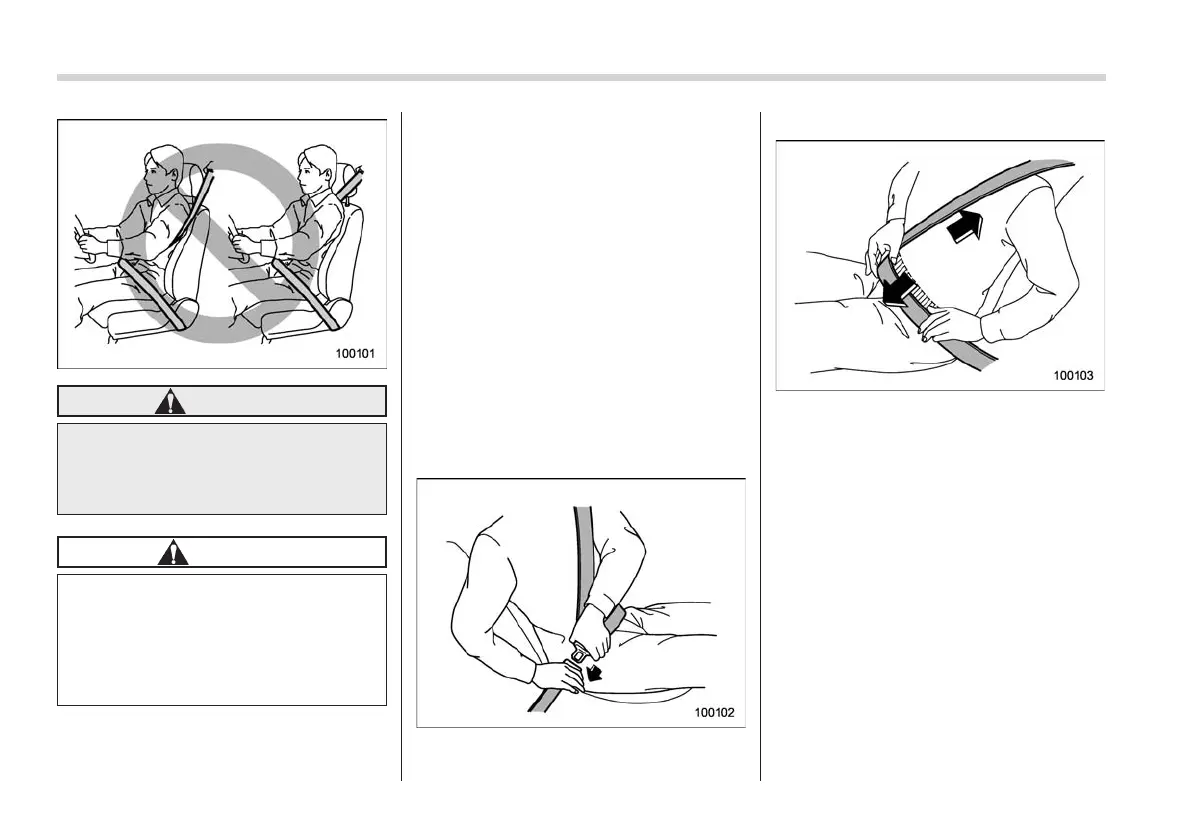 100101

100102

100103