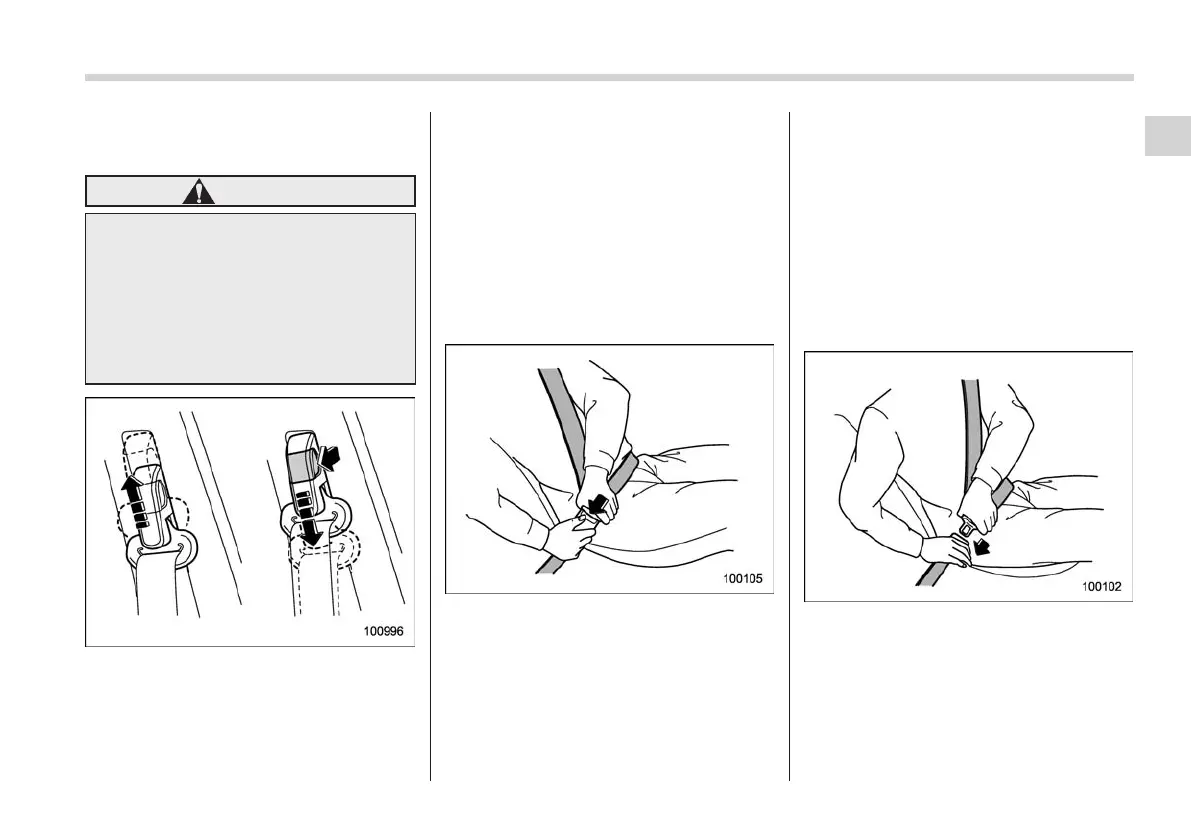 100996

100105

100102