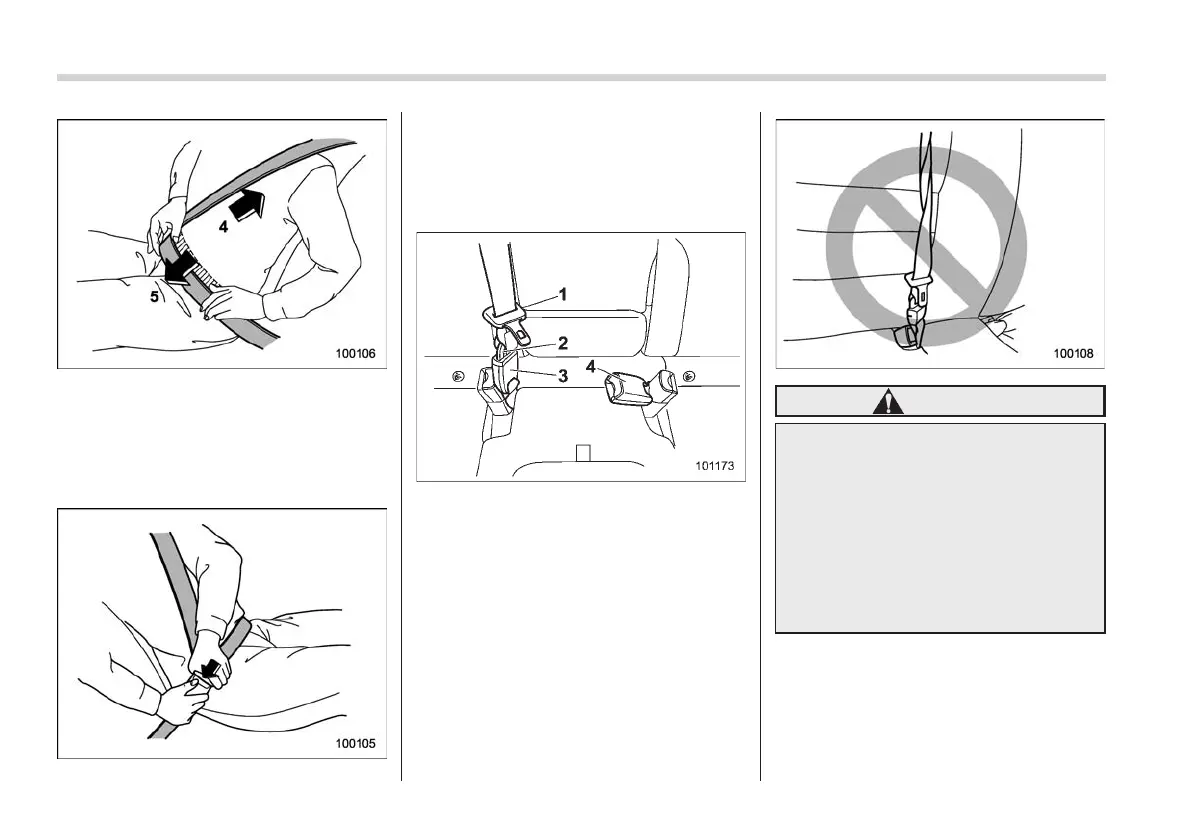 4

5

100106

100105

1

2

3

4

101173

100108