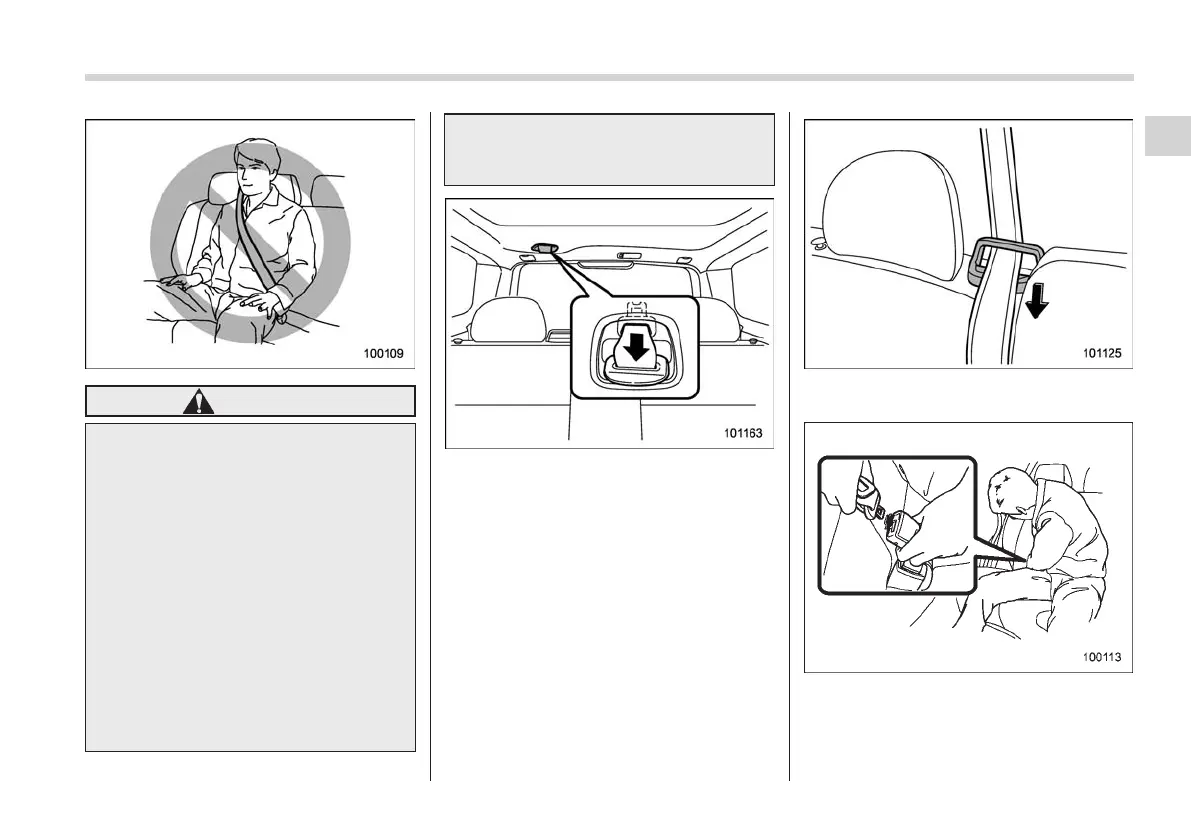 100109

101163

101125

100113