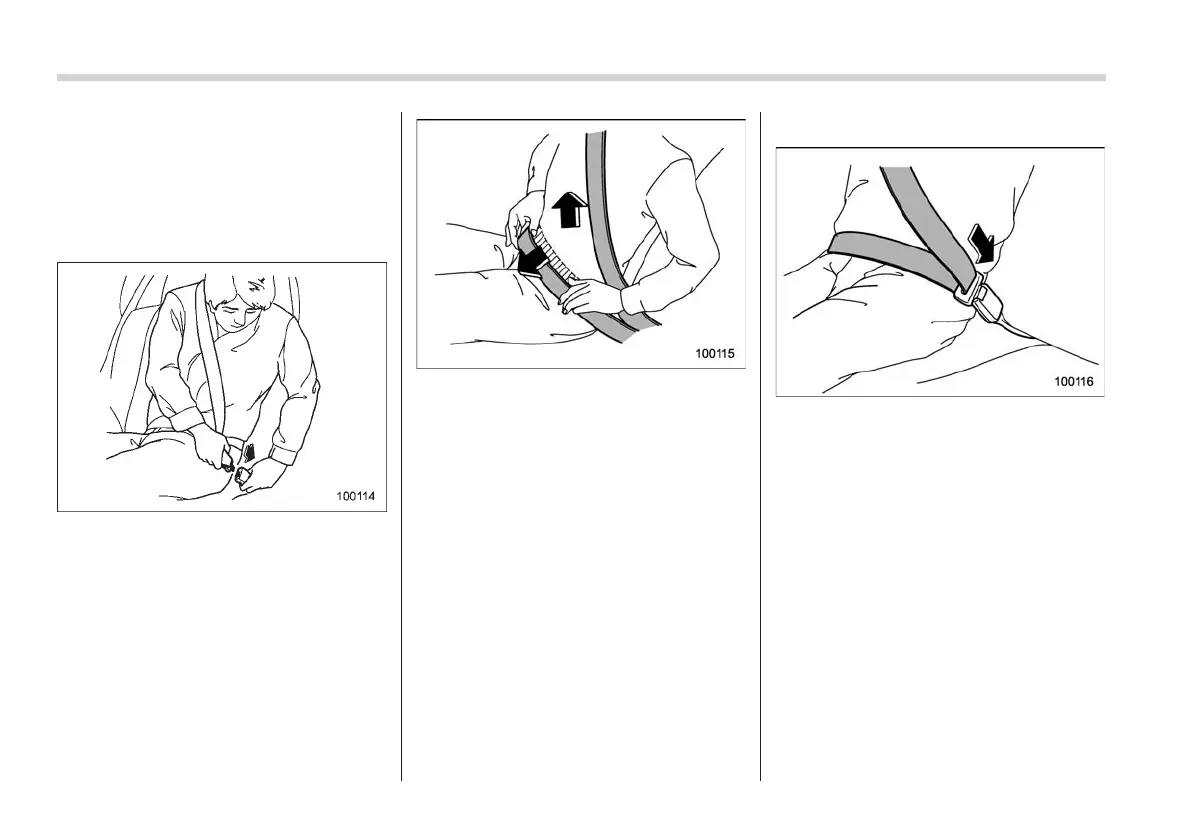 100114

100115

100116