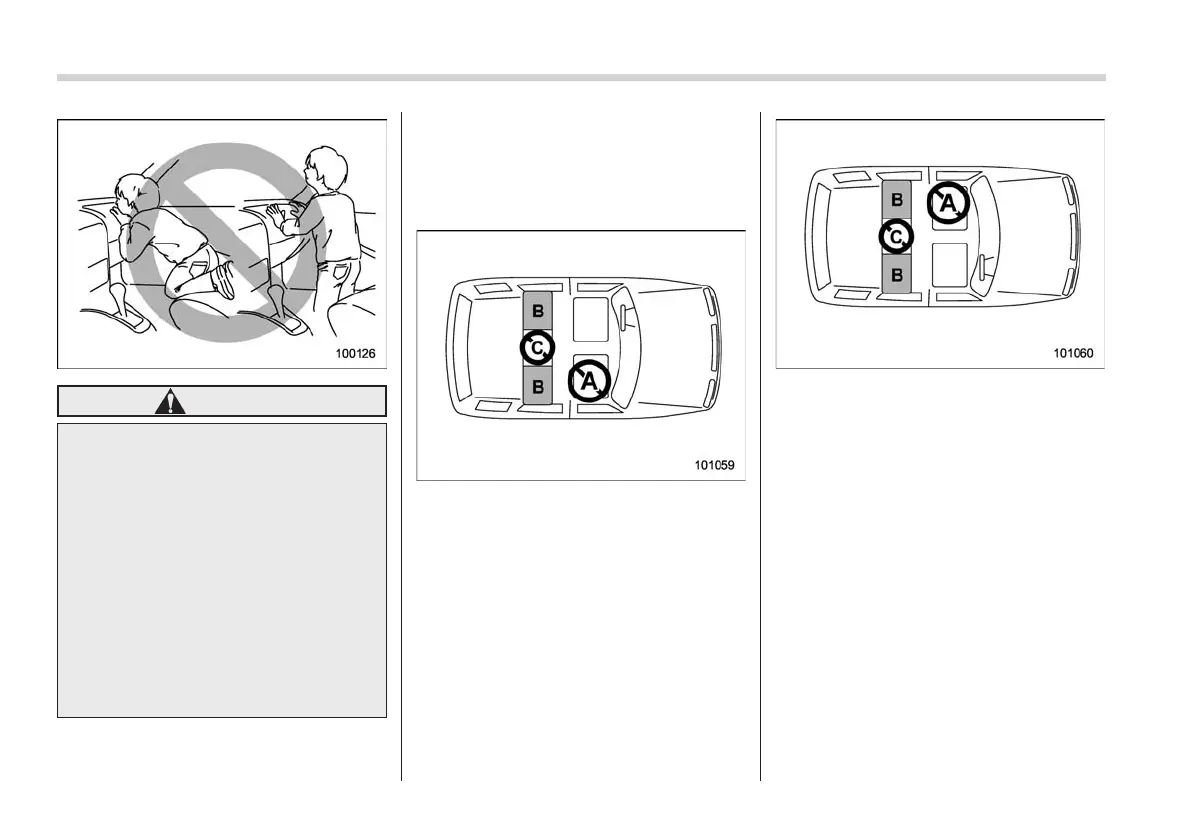 100126

B

C

B

A

101059

B

A

C

B

101060