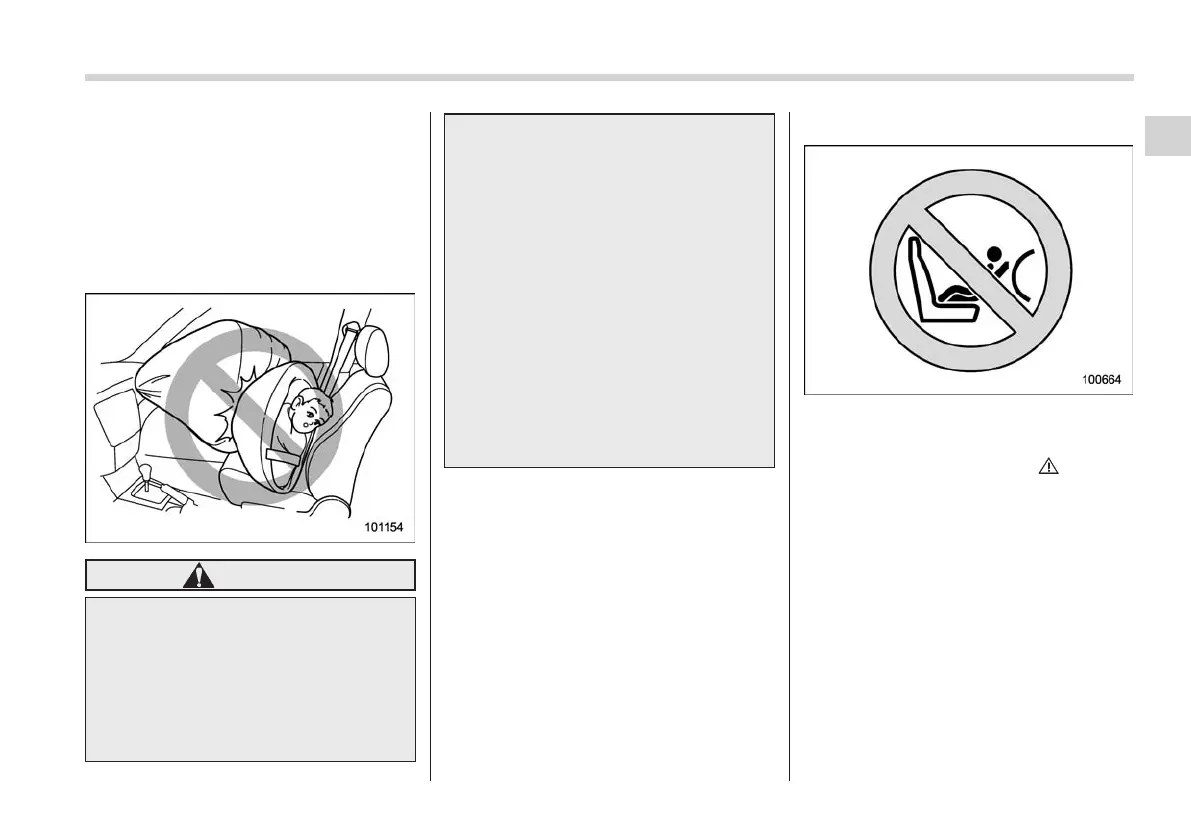 101154

100664