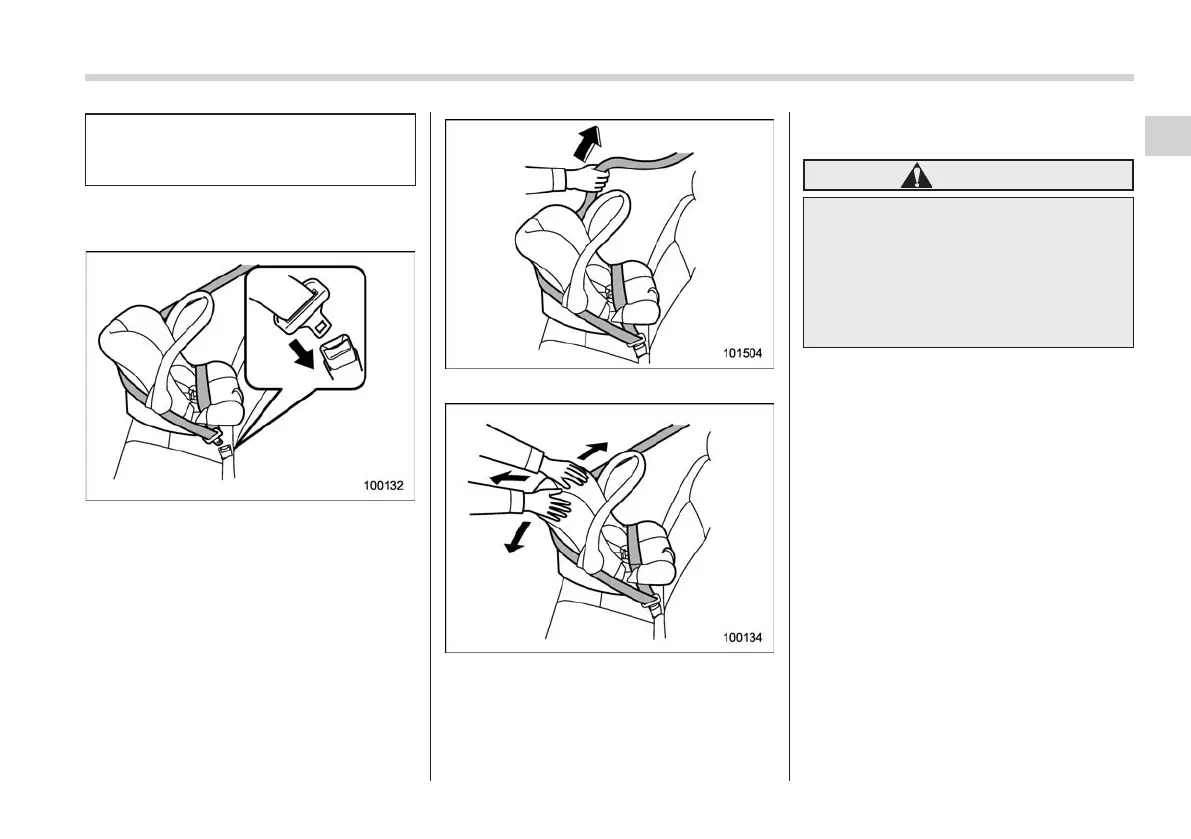 100132

101504

100134