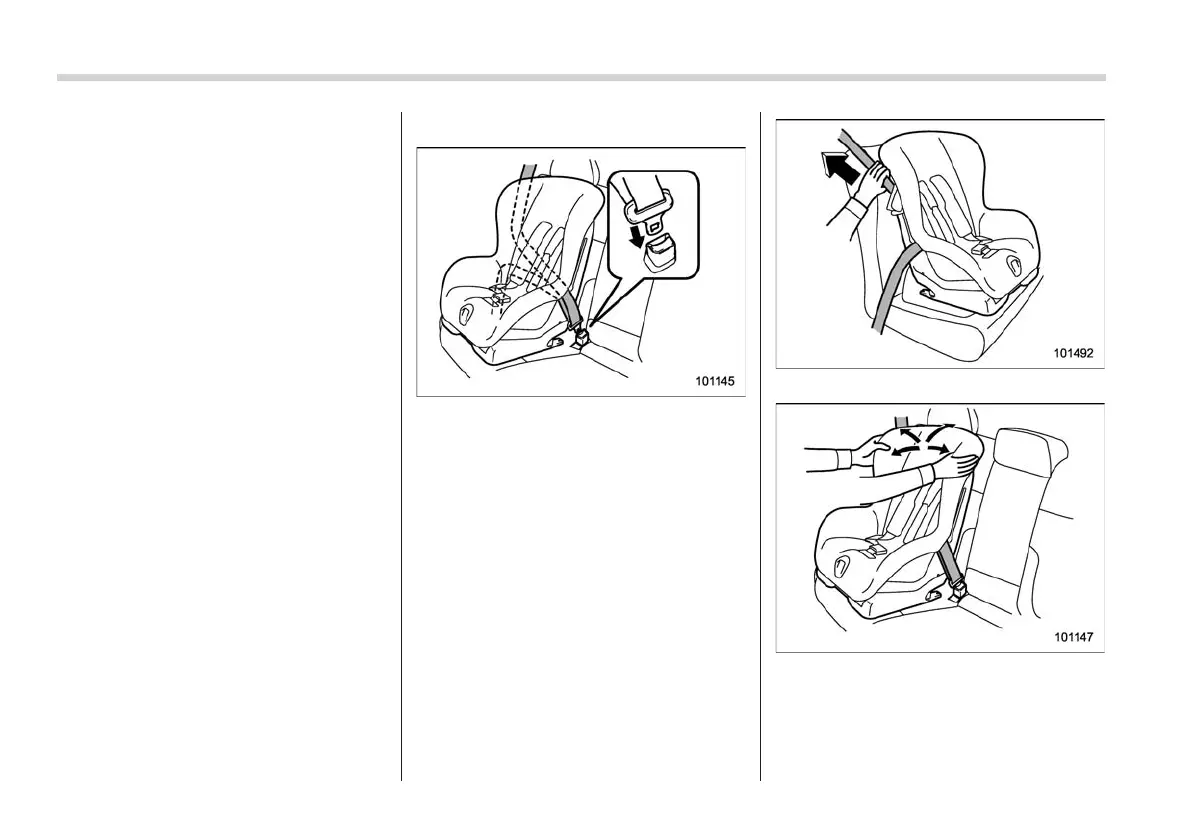 101145

101492

101147