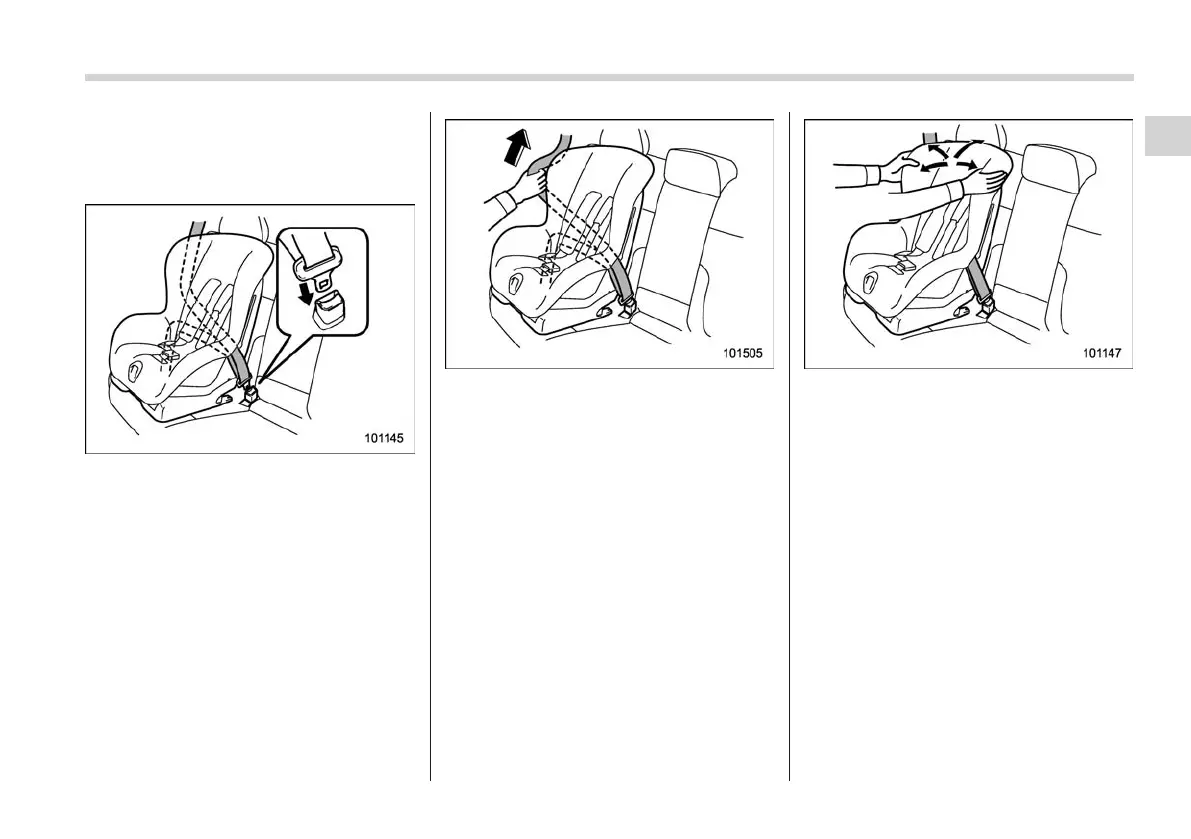 101145

101505

101147