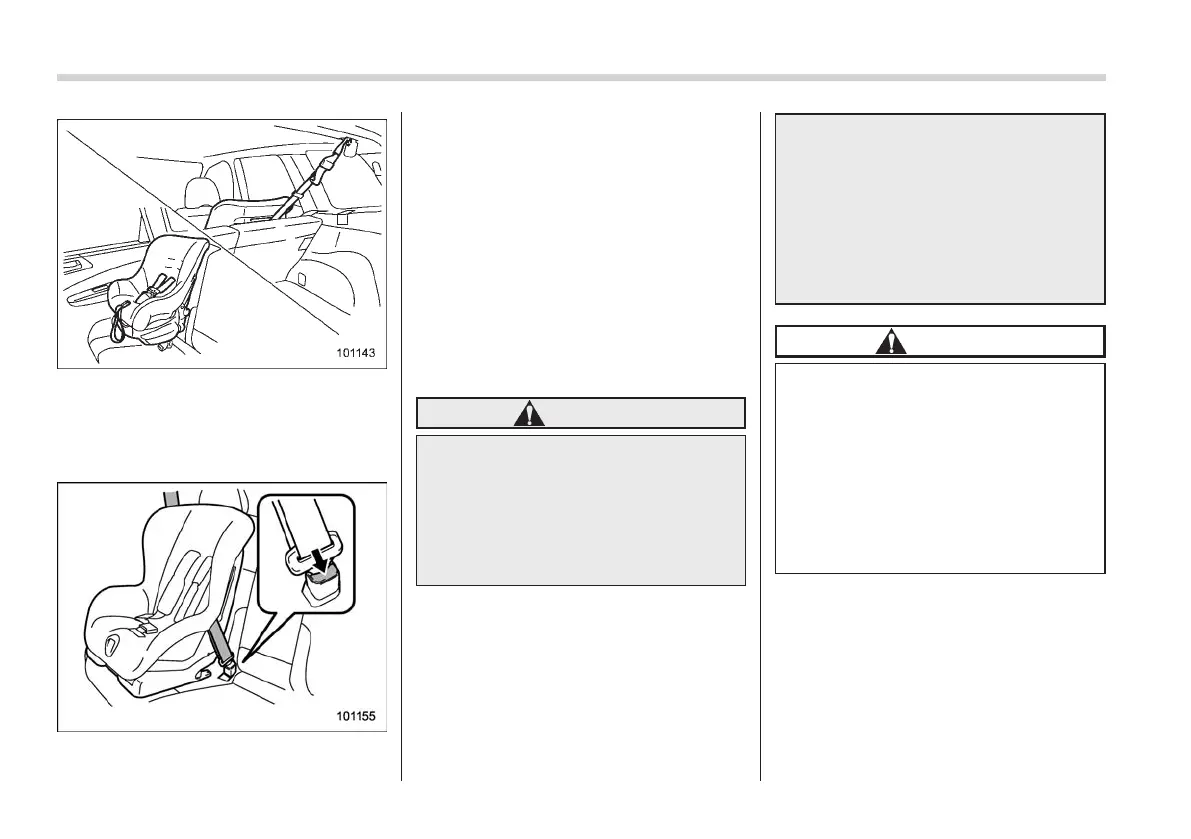 101143

101155