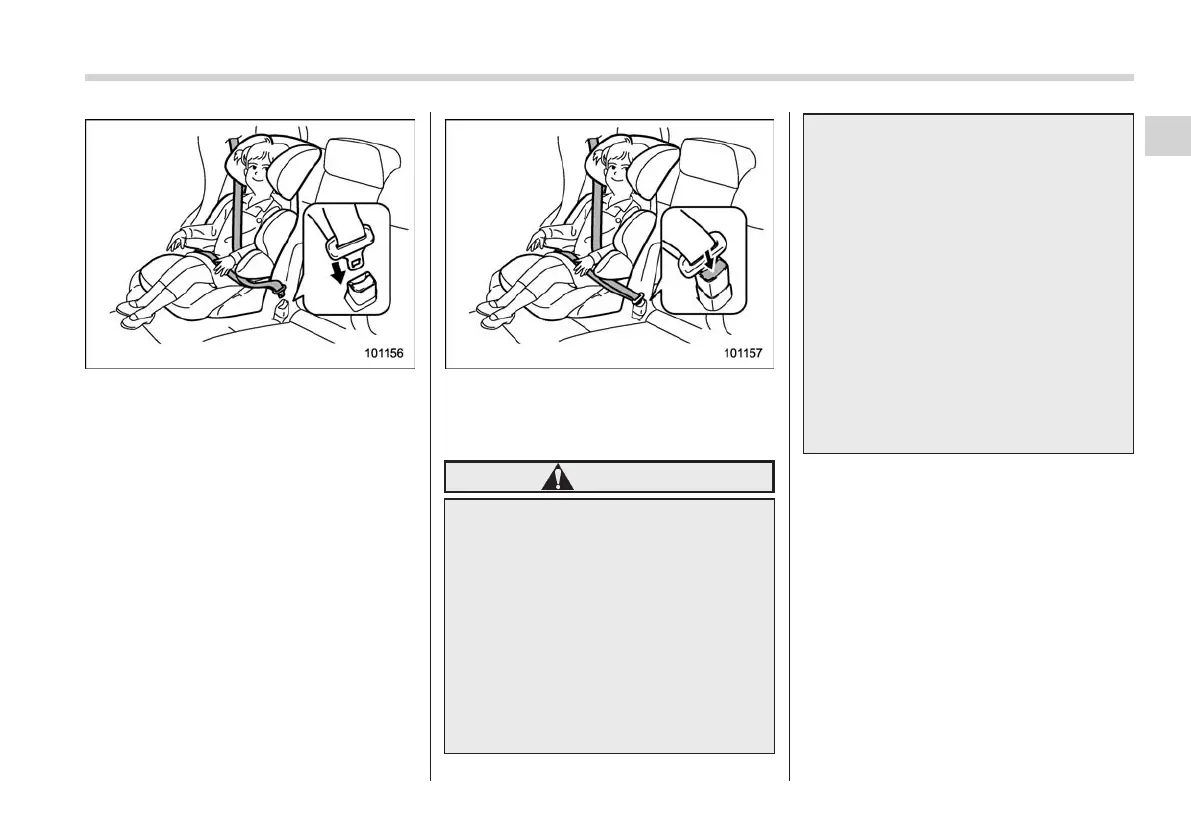 101156

101157