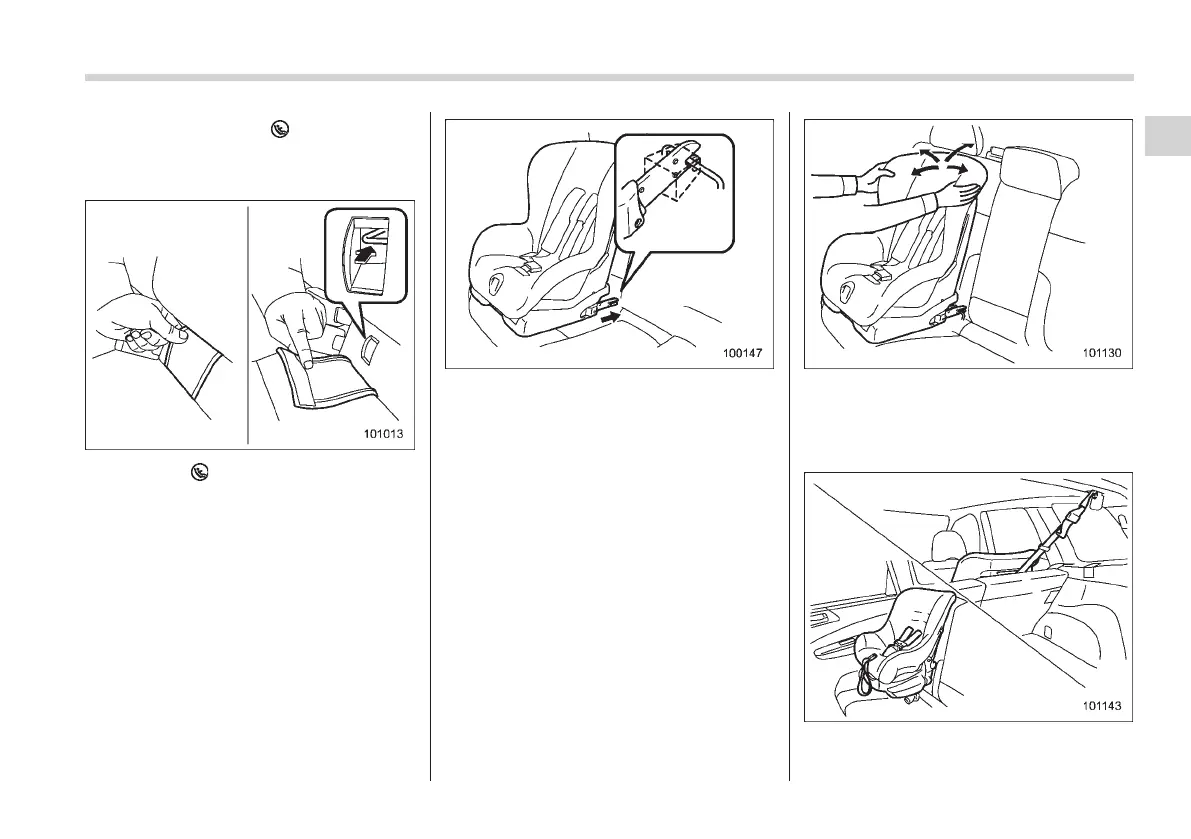 101013

100147

101130

101143