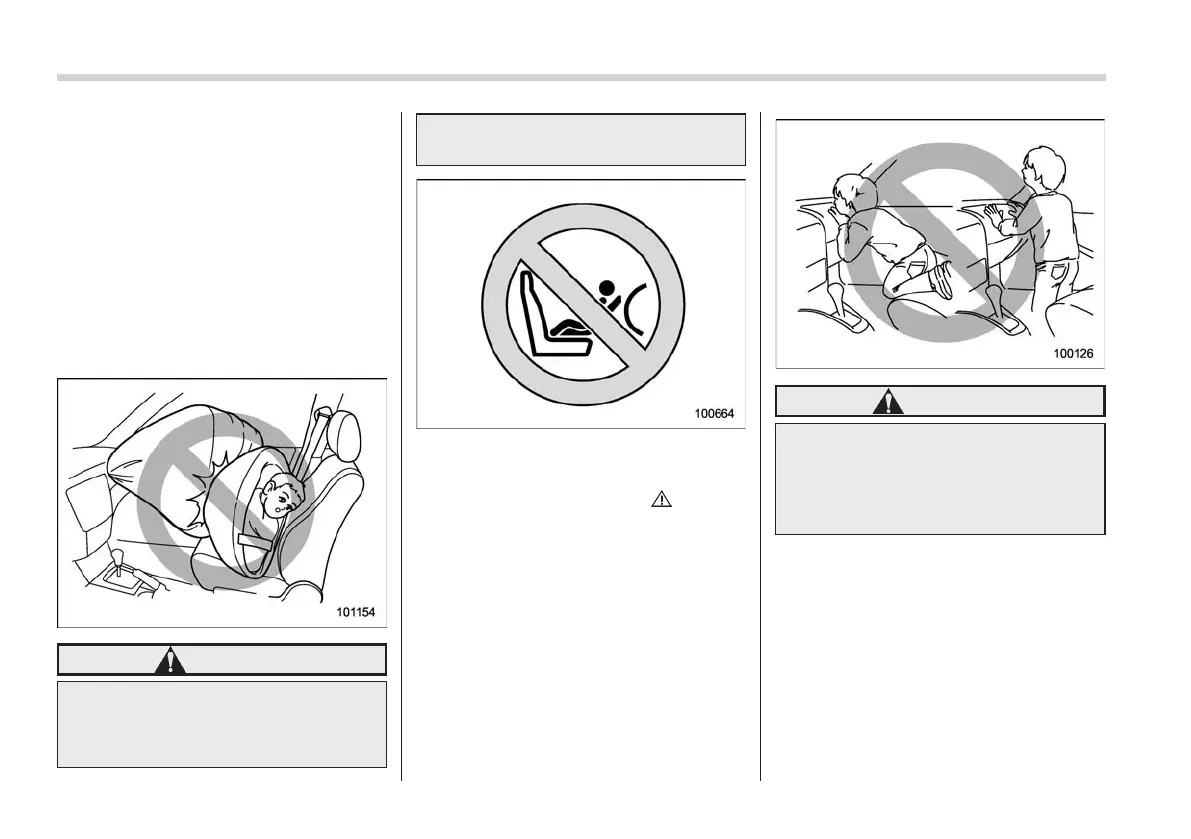 101154

100664

100126