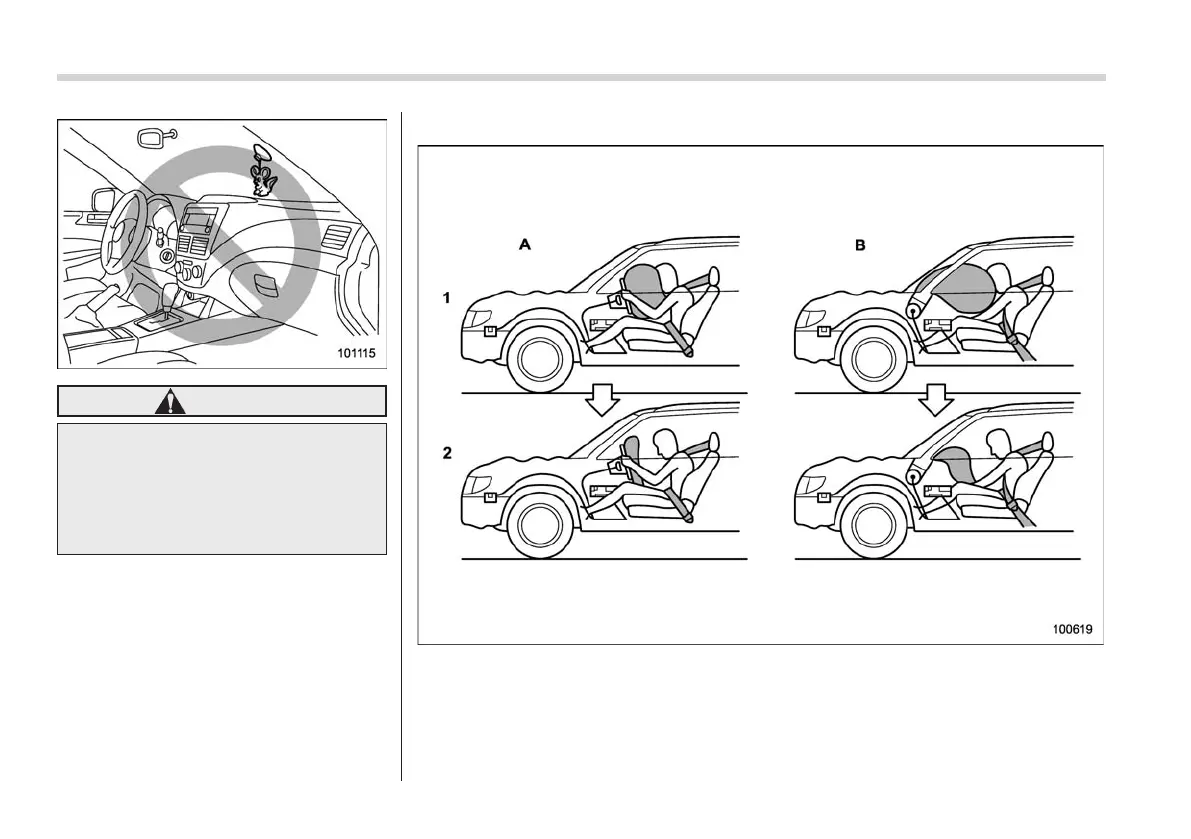 101115

A

B

1

2

100619