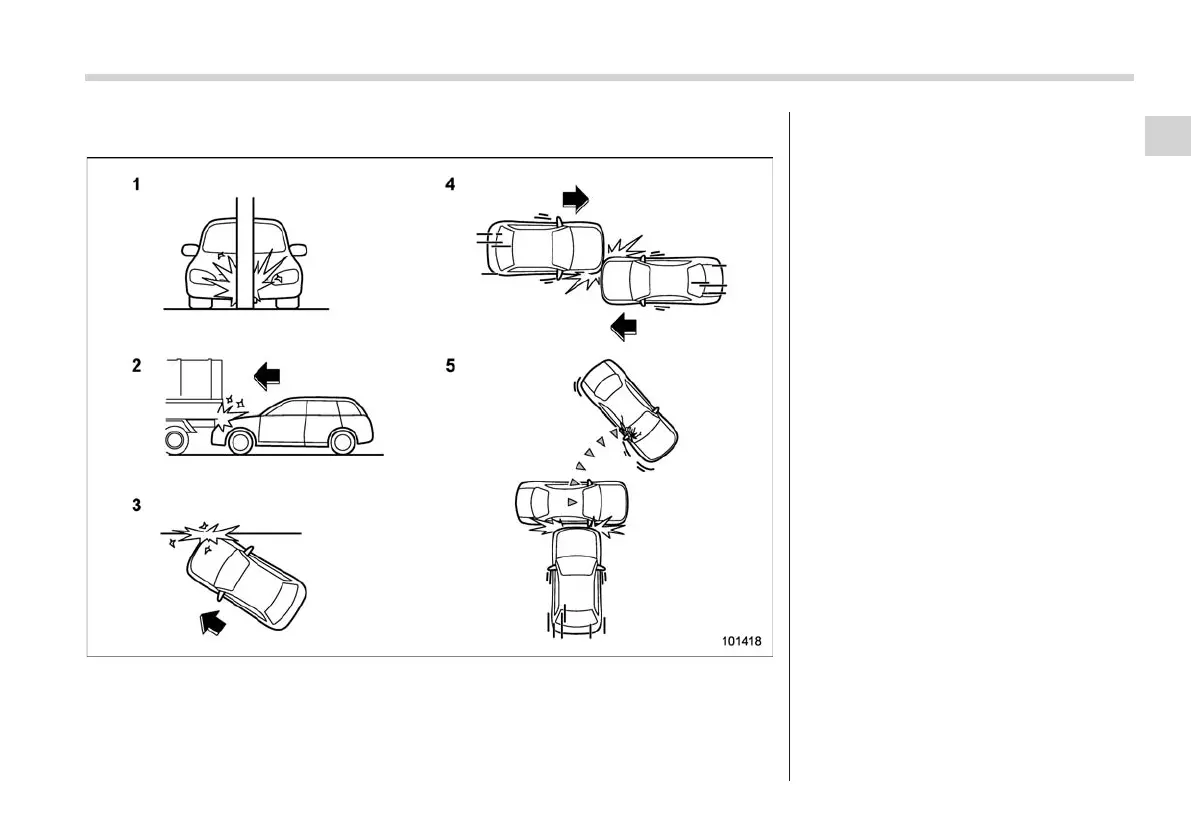 1

2

3

4

5

101418