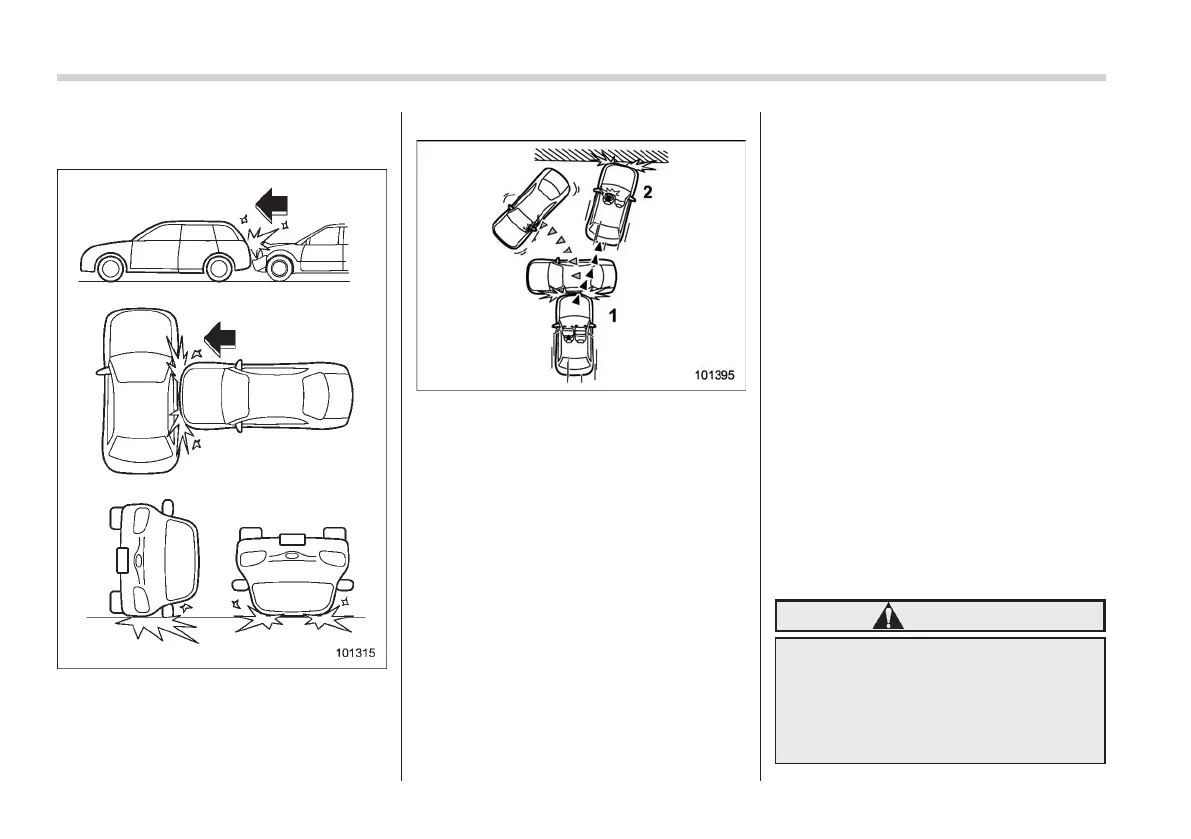 101315

2

1

101395