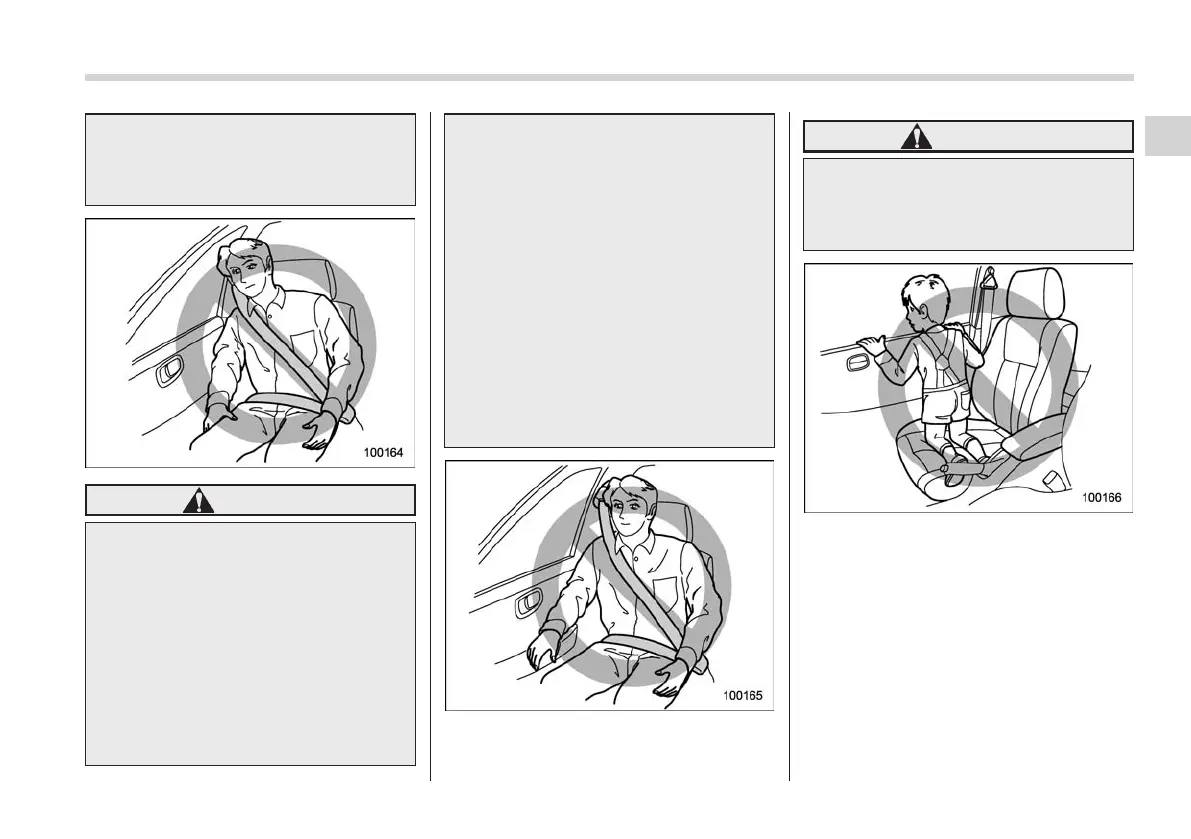 100164

100165

100166