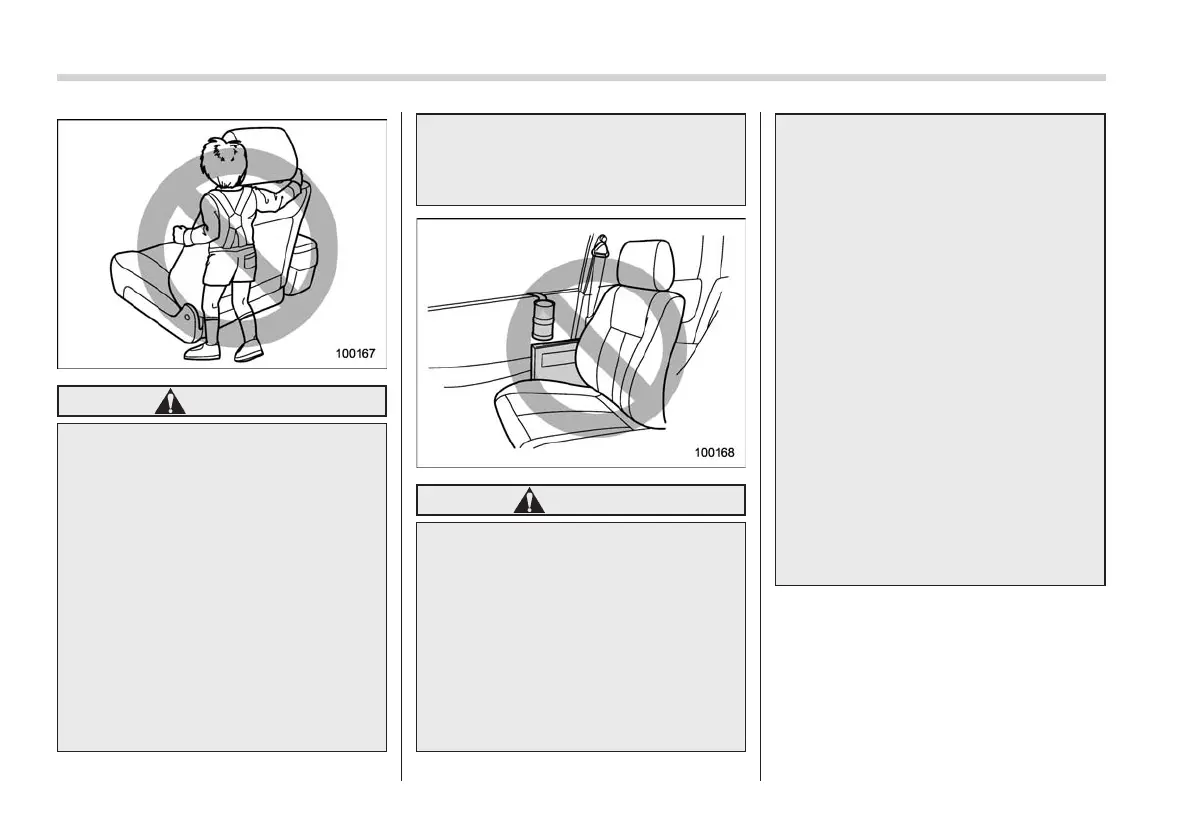 100167

100168