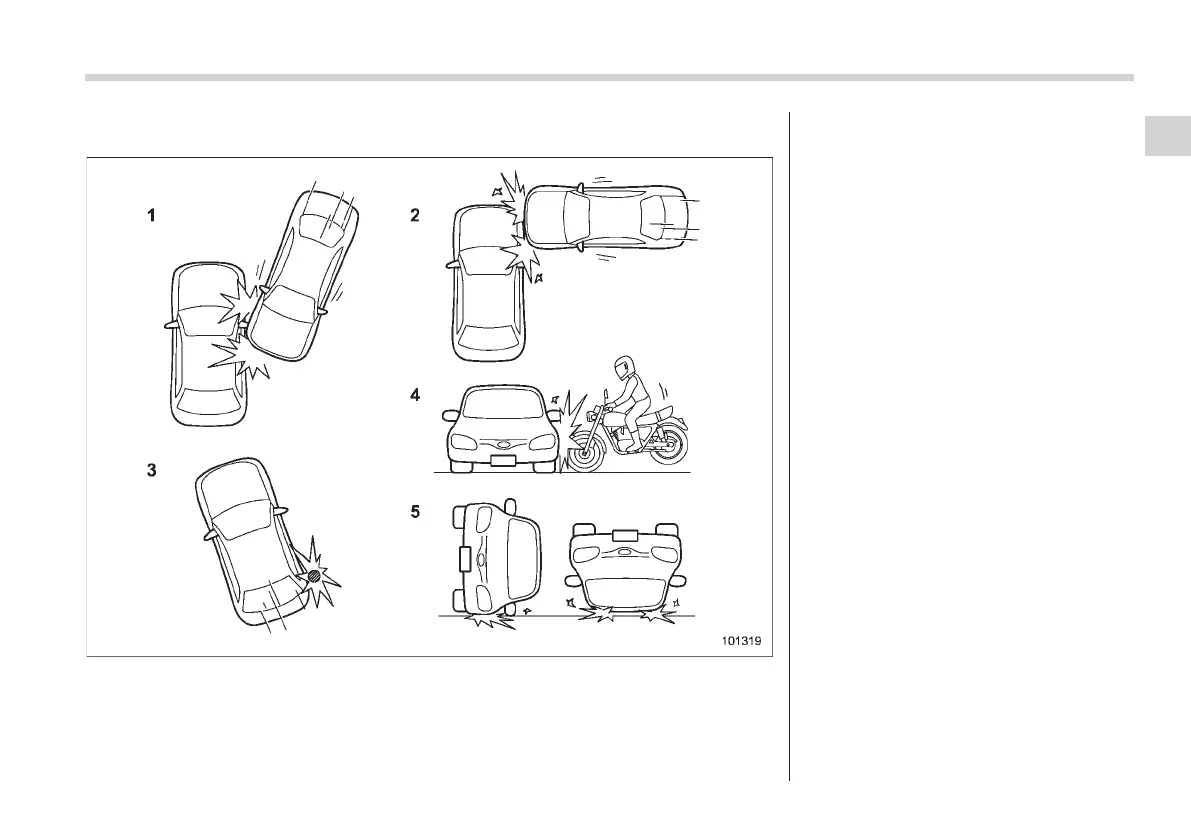 1

2

4

3

5

101319