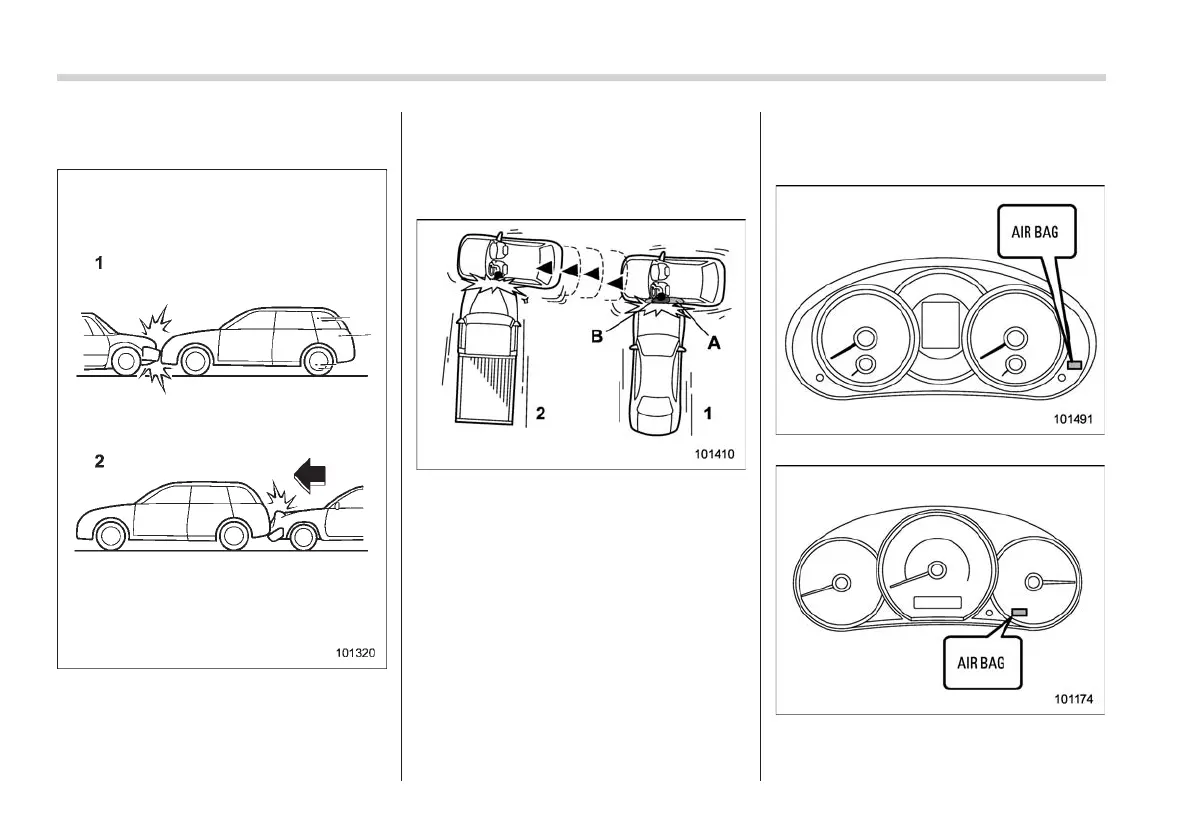 1

2

101320

B

A

2

1

101410

AIR BAG

101491

AIR BAG

101174