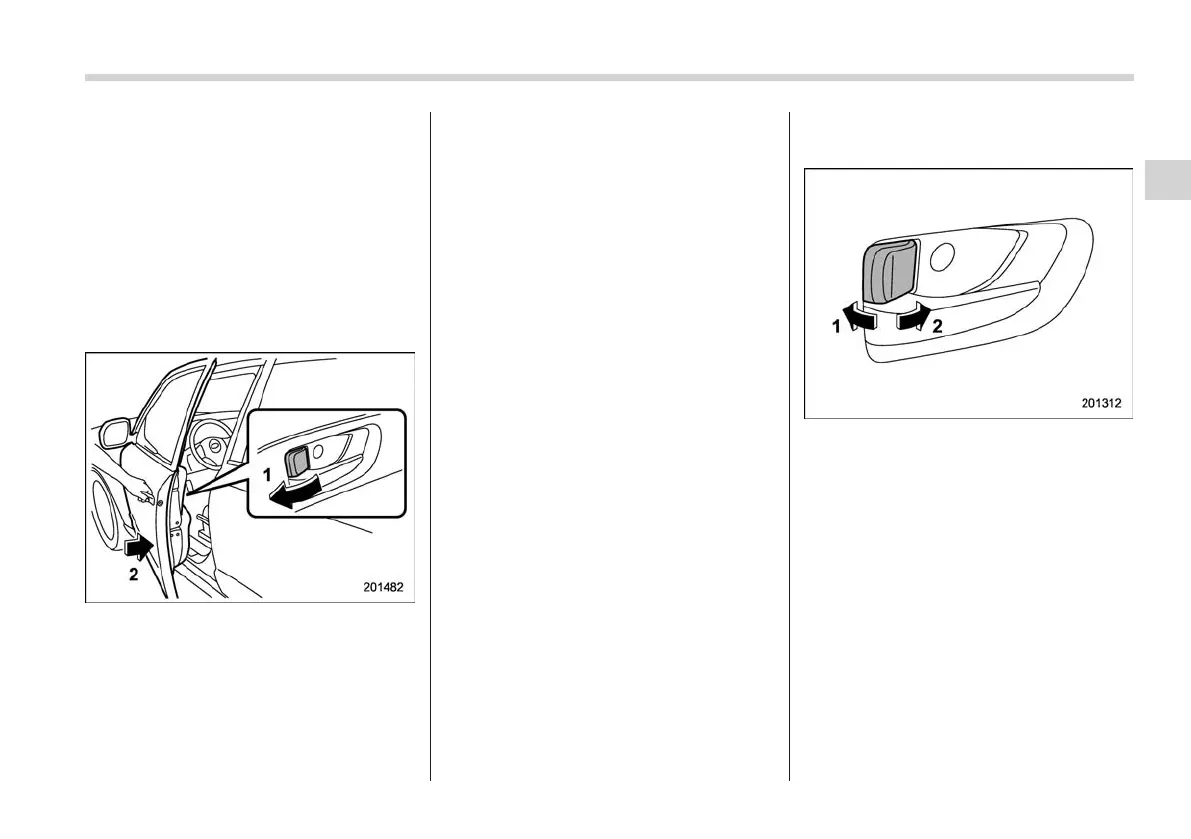 1
2
201482

1
2
201312