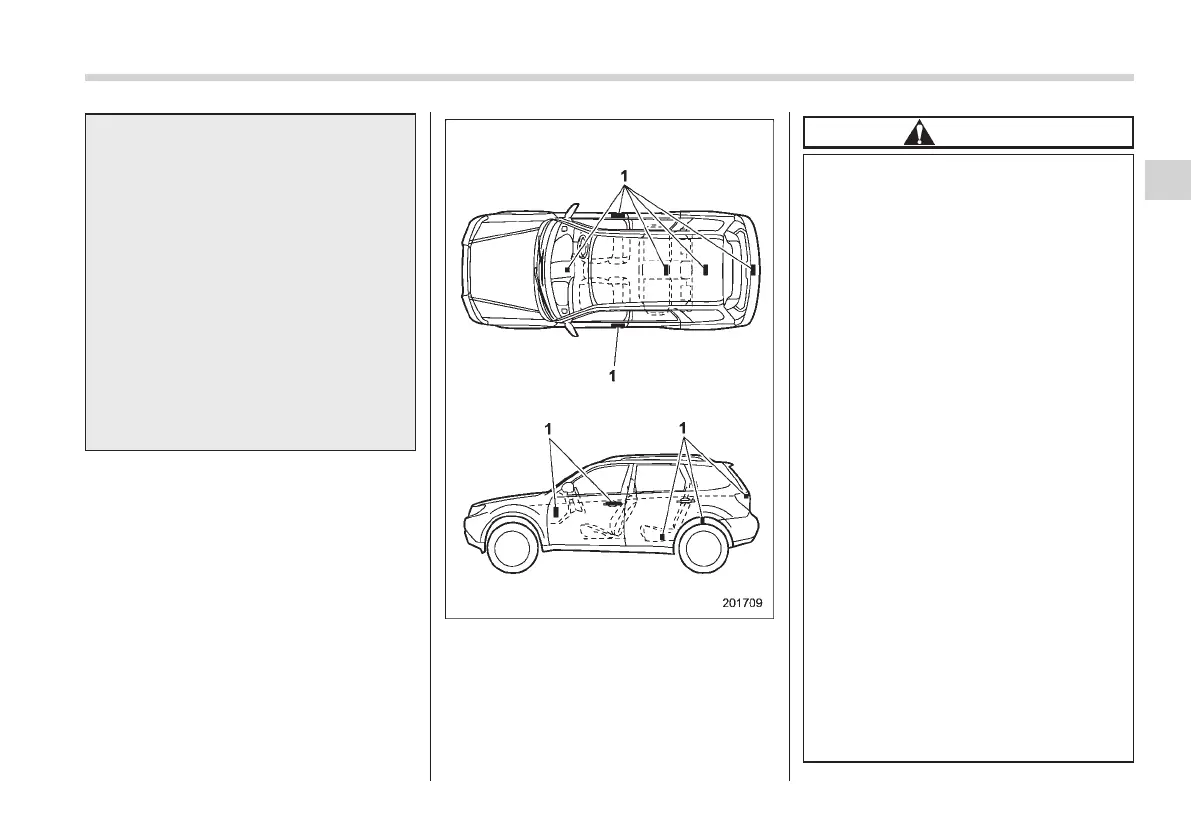 1

1

1

1

201709