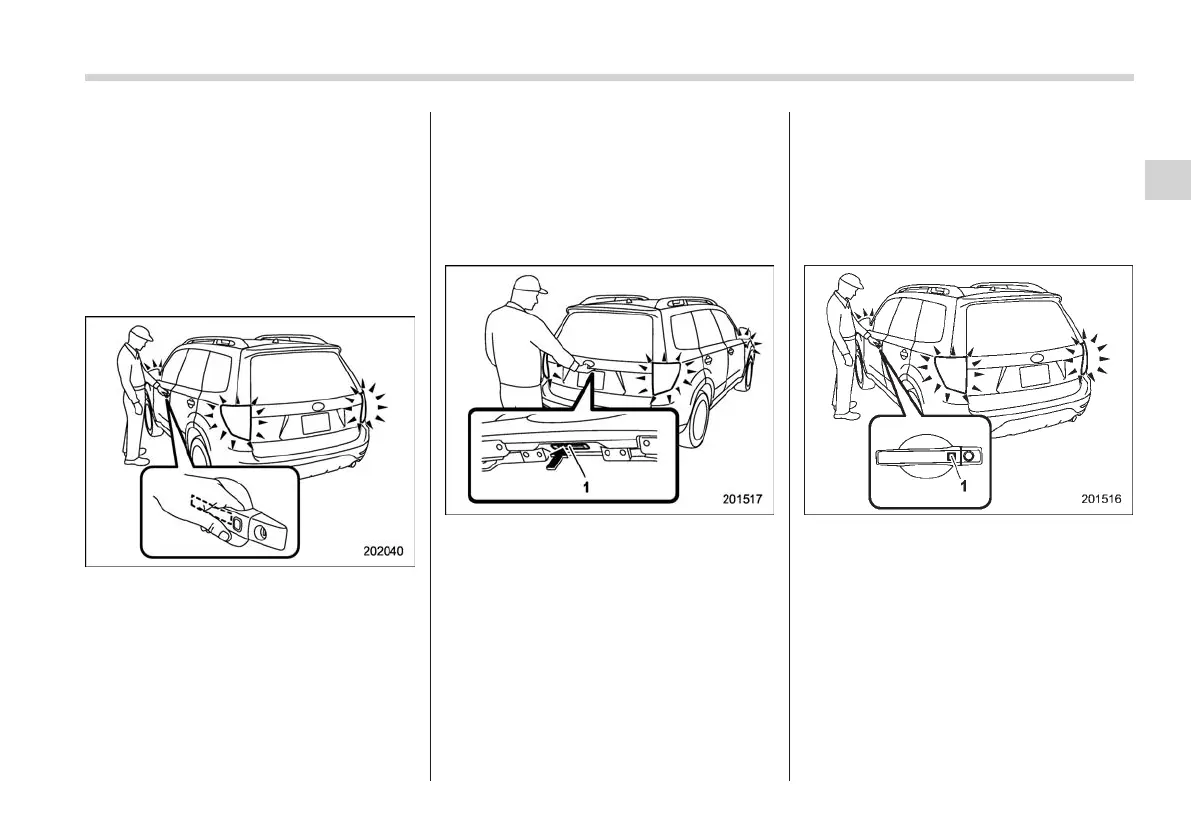 202040

1

201517

1

201516