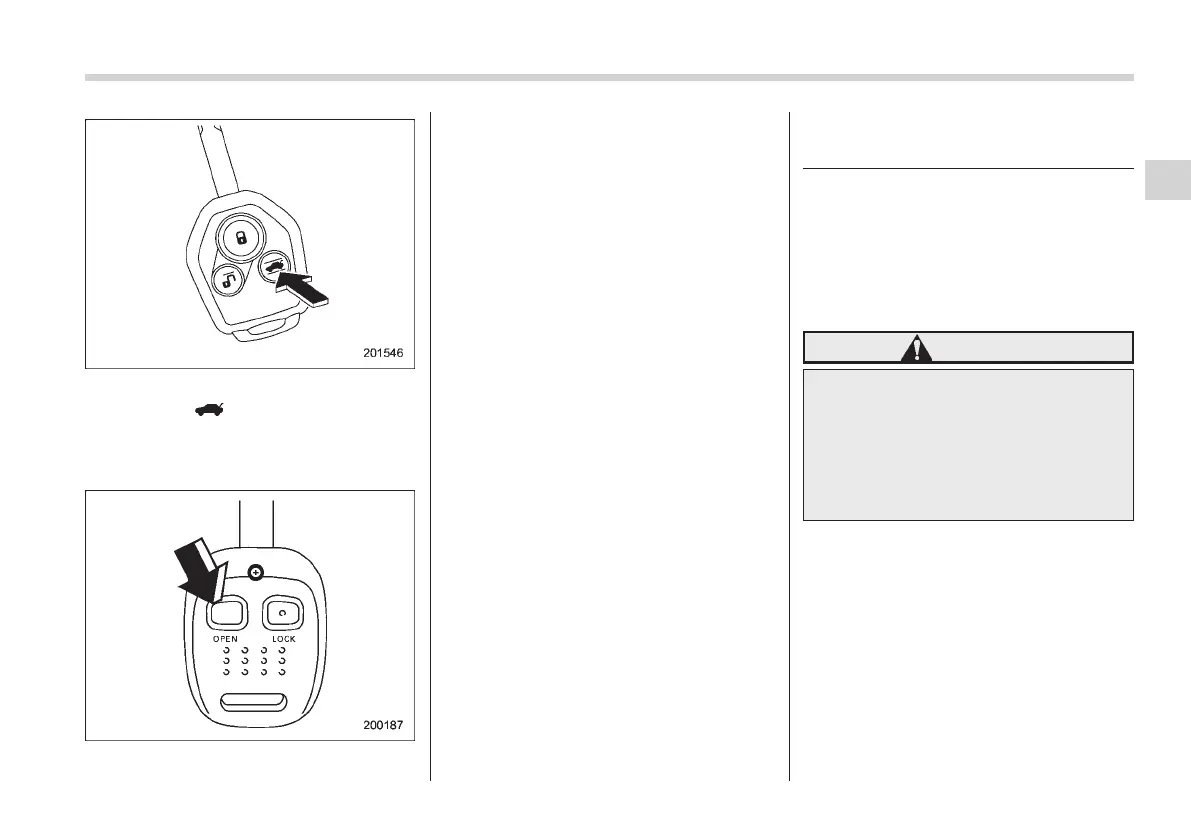 201546

OPEN

LOCK

200187