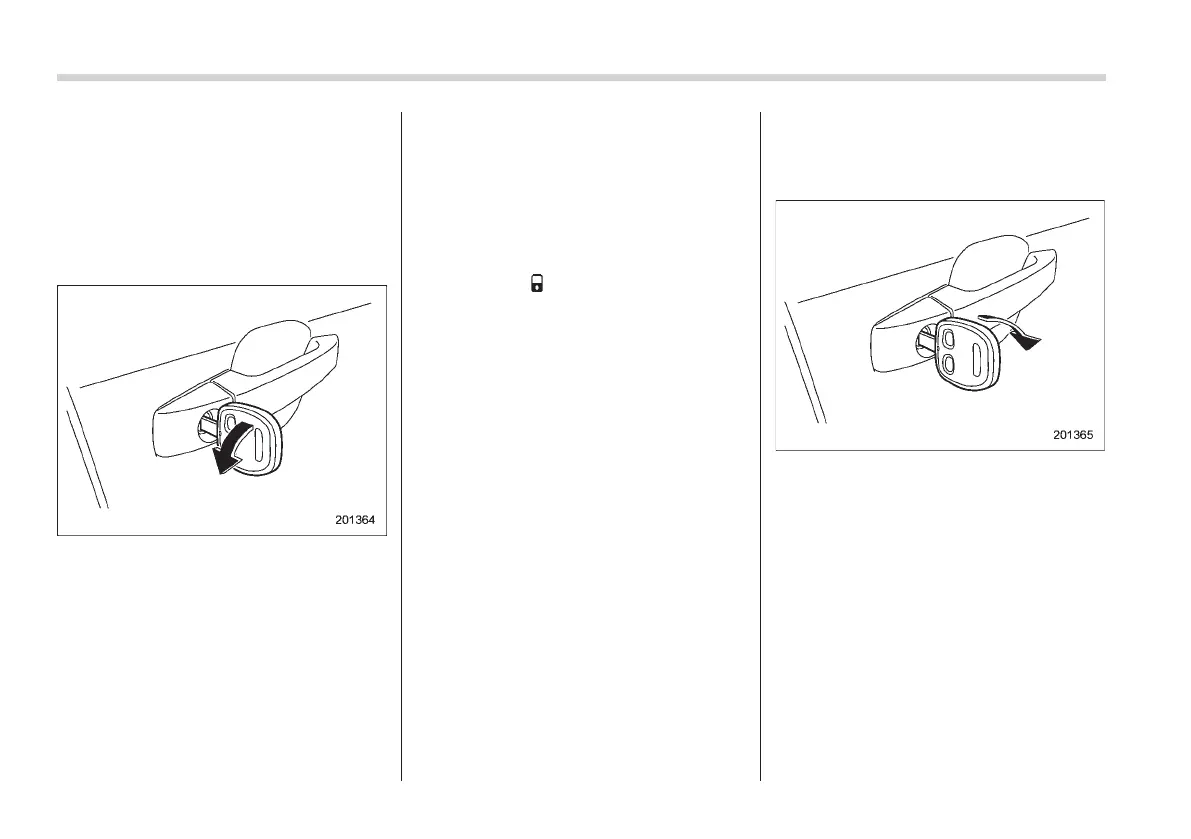 201364

201365