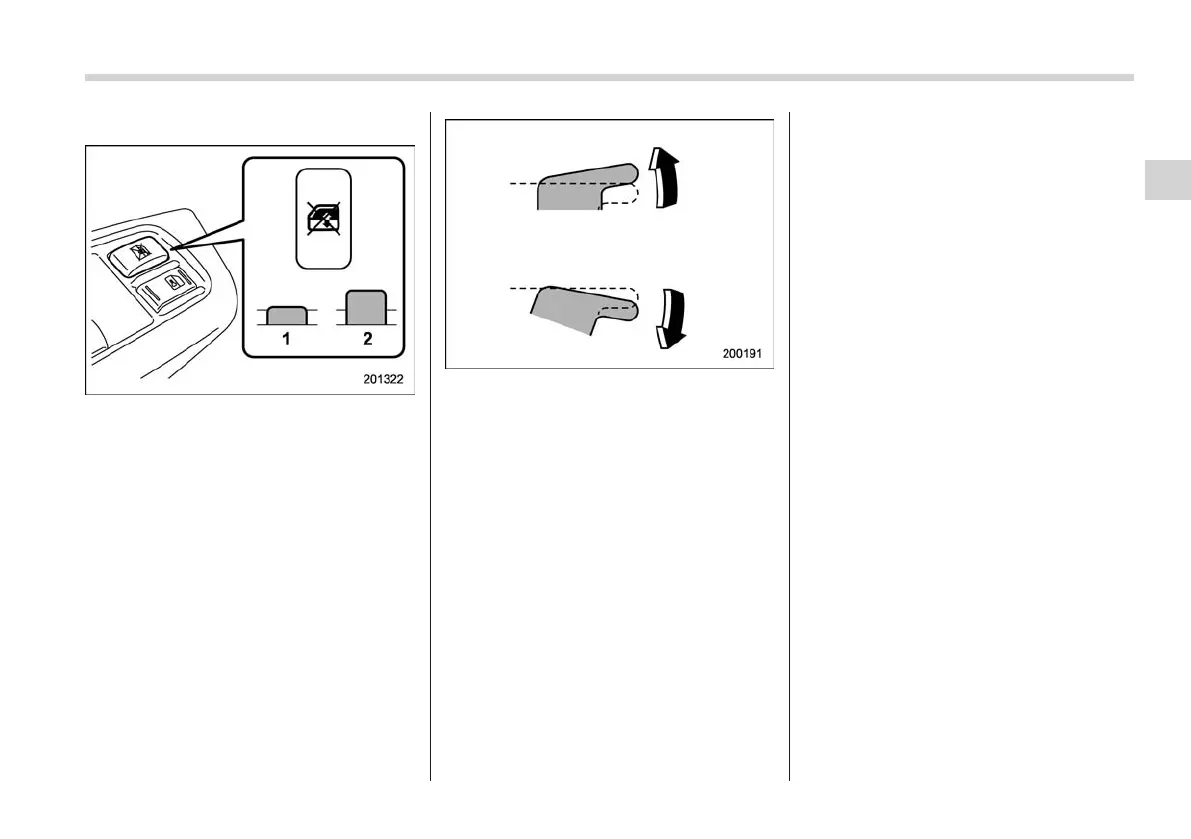 1
2
201322

200191