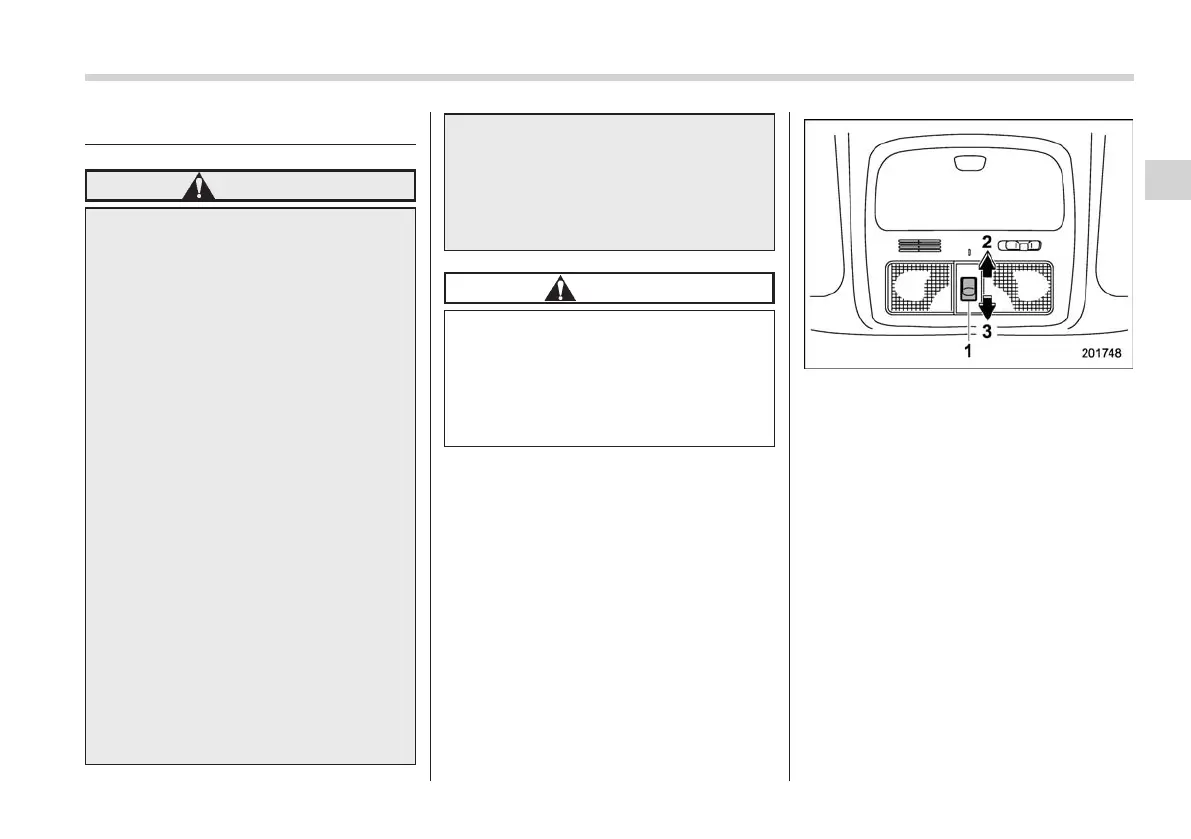 2
3
1
201748