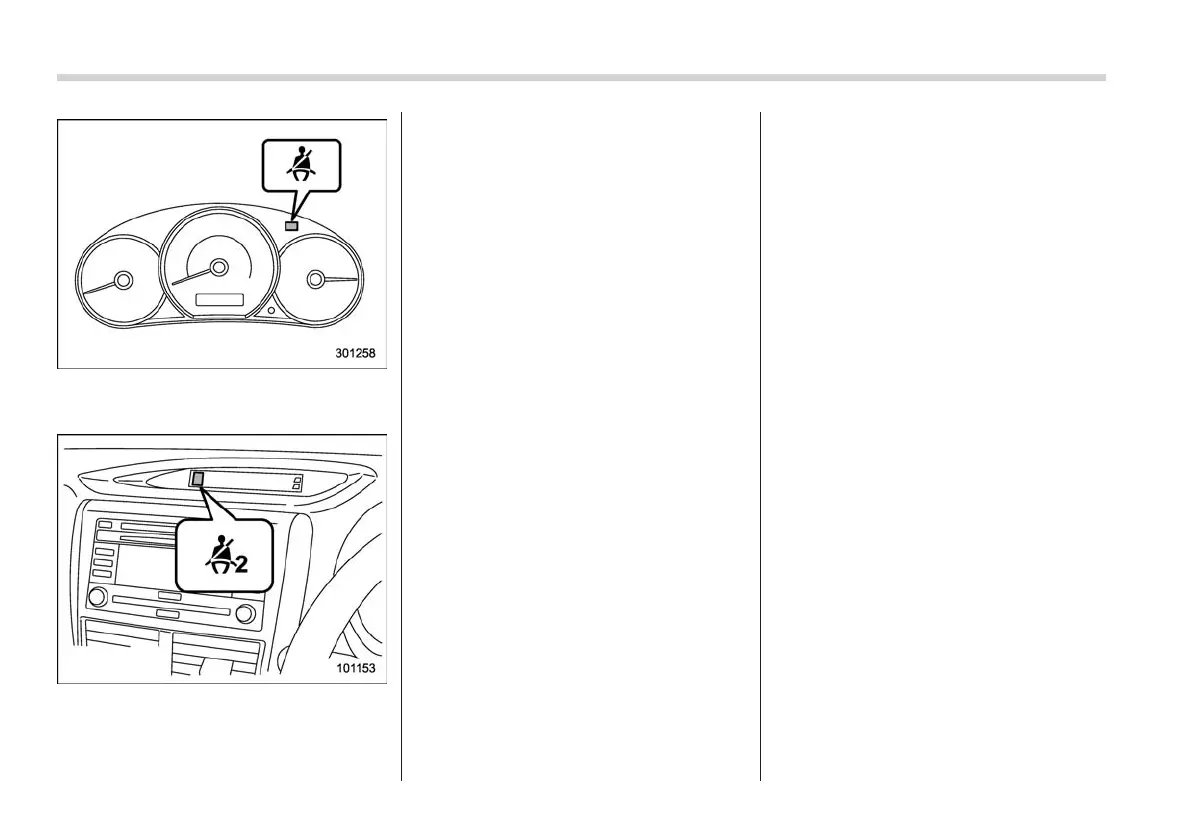 301258

2

101153