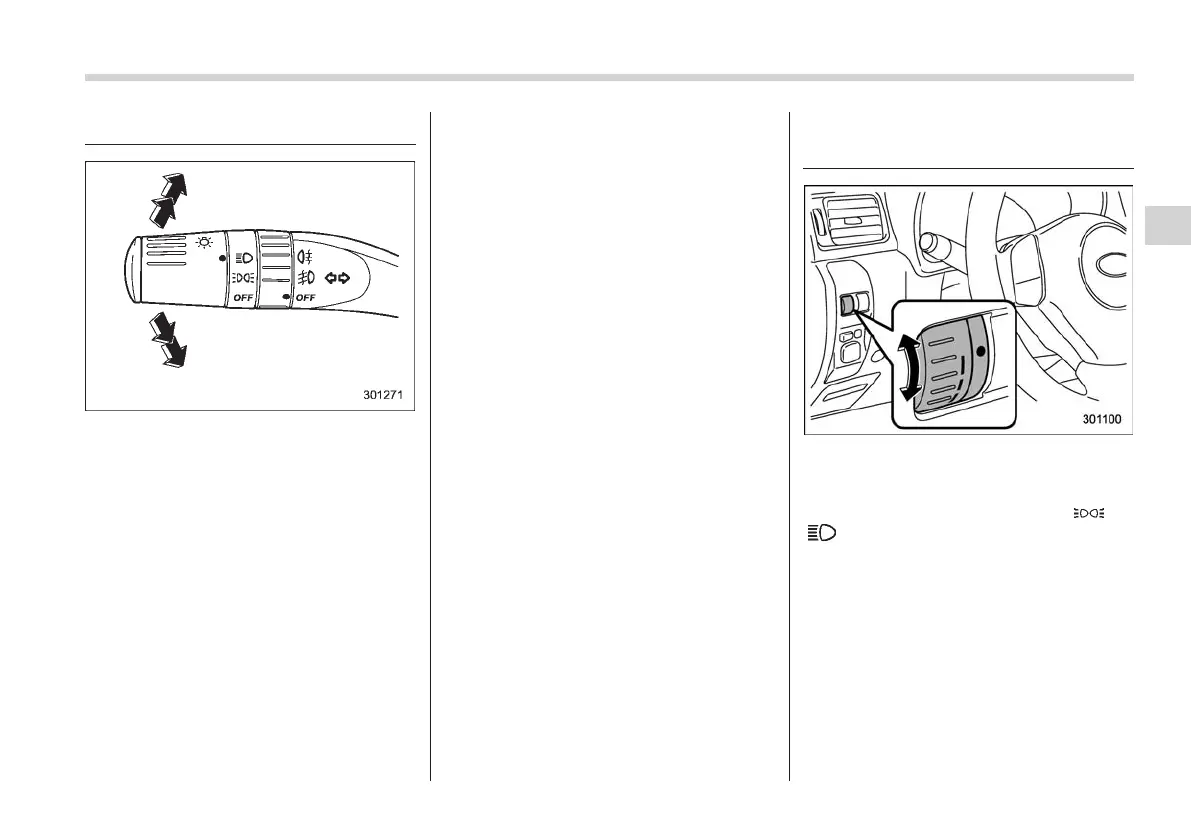 OFF

OFF

301271

301100